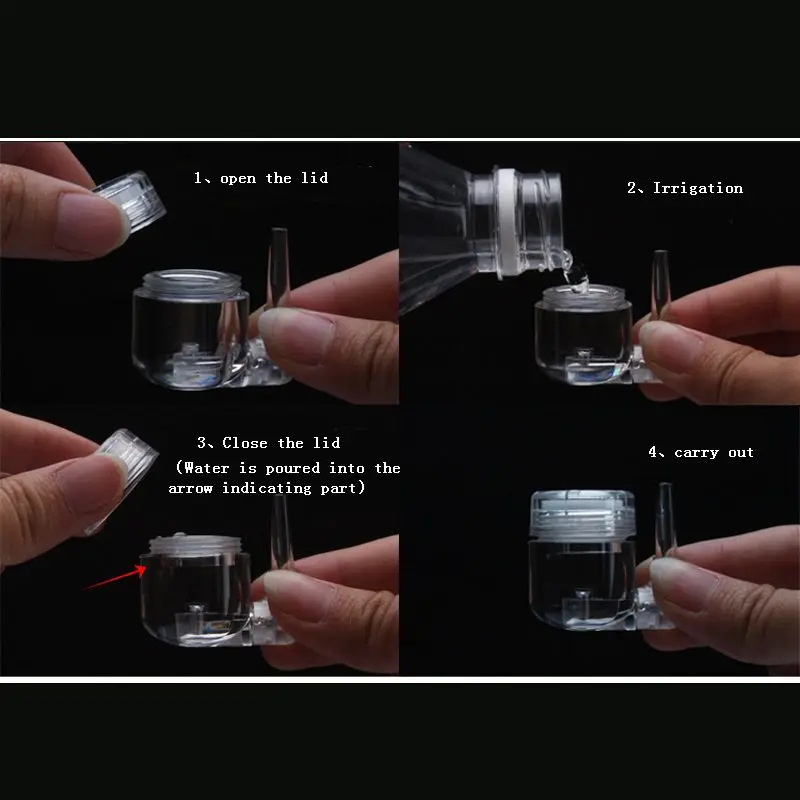 1、open the lid

2、Irrigation

3、Close the lid
(Water is poured into the arrow indicating part)

4、carry out