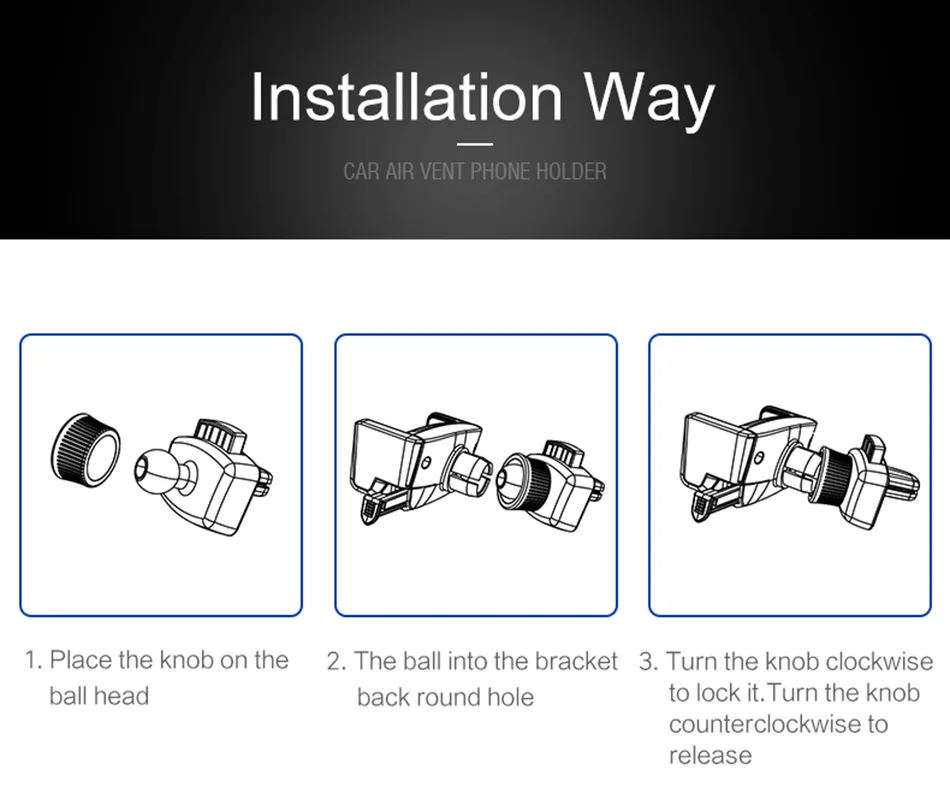 Installation Way

CAR AIR VENT PHONE HOLDER

1. Place the knob on the ball head

2. The ball into the bracket back round hole

3. Turn the knob clockwise to lock it.Turn the knob counterclockwise to release