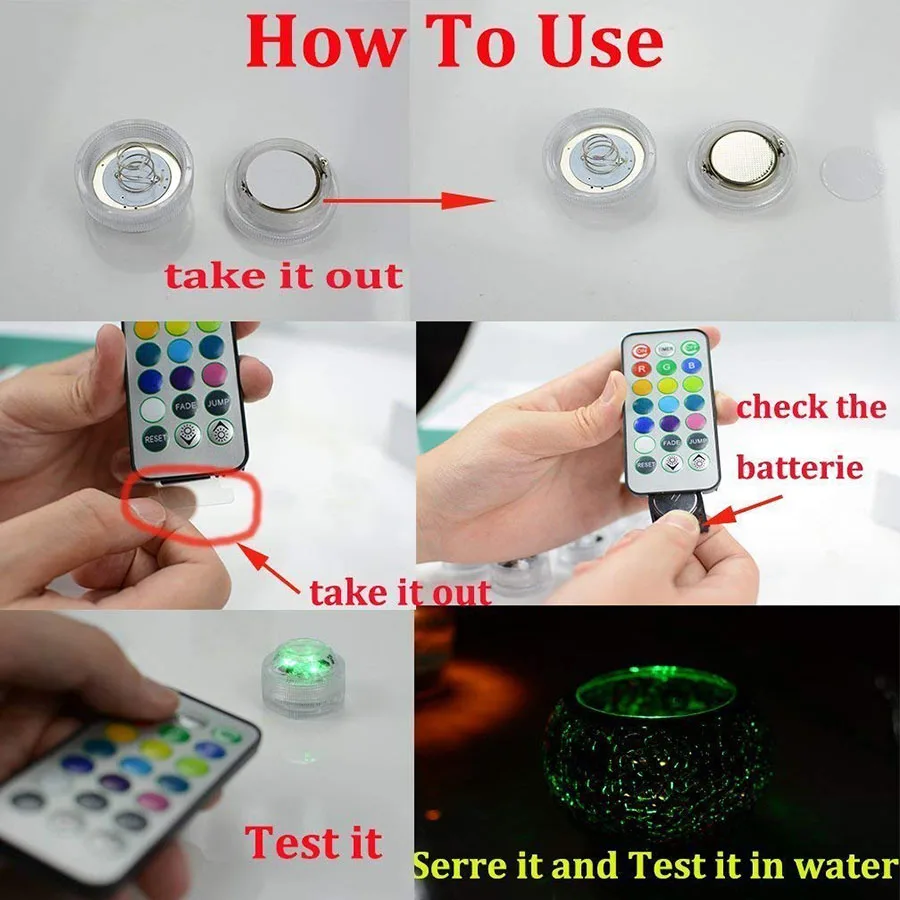 How To Use

take it out

FADE
JUMP
RESET

take it out

R
G
B
FADE
JUMP
RESET

check the batterie

Test it

Serre it and Test it in water