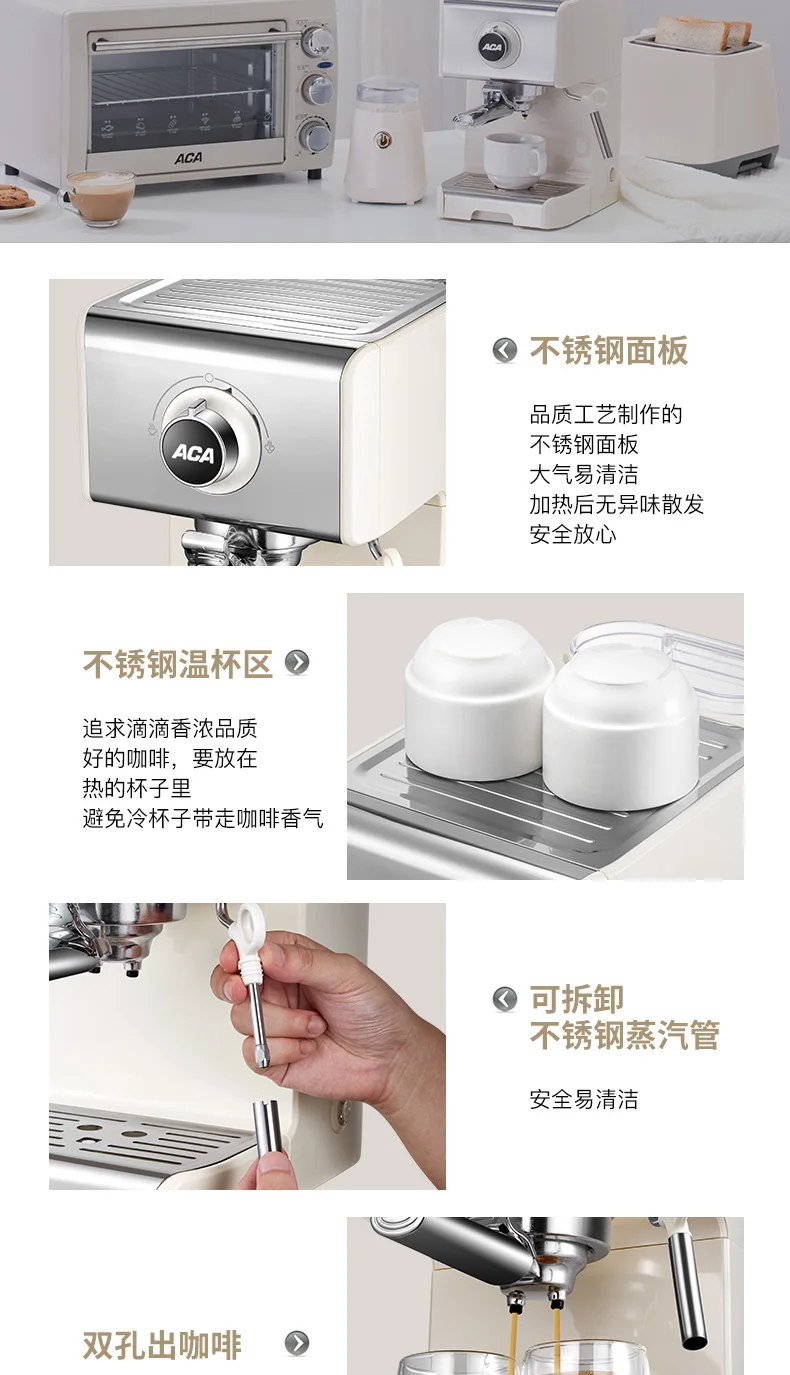 ACA

ACA

ACA

不锈钢面板

品质工艺制作的
不锈钢面板
大气易清洁
加热后无异味散发
安全放心

不锈钢温杯区

追求滴滴香浓品质
好的咖啡，要放在
热的杯子里
避免冷杯子带走咖啡香气

可拆卸
不锈钢蒸汽管

安全易清洁

双孔出咖啡