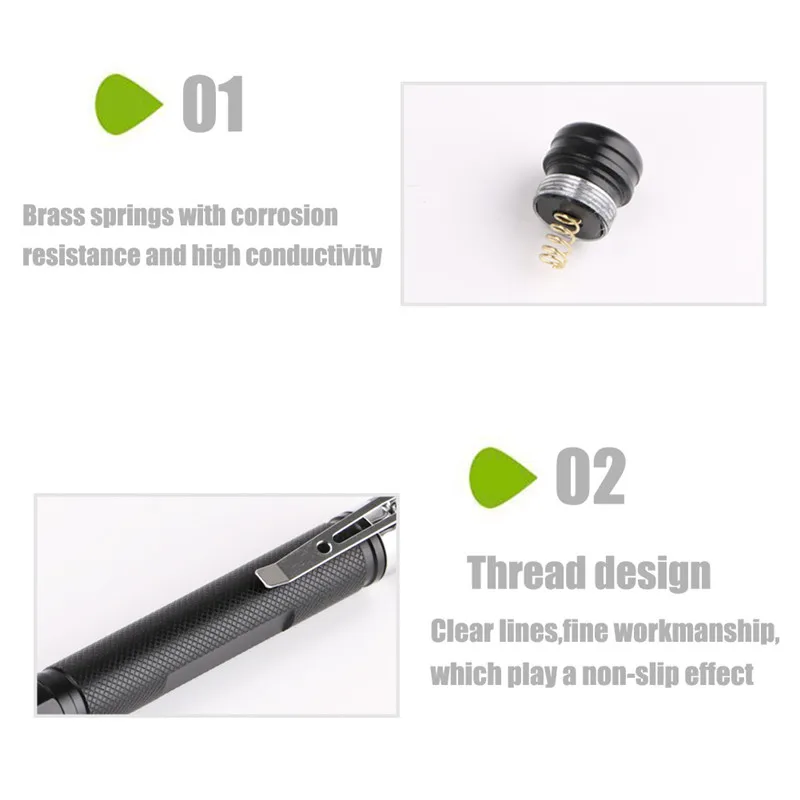 01

Brass springs with corrosion resistance and high conductivity

02

Thread design

Clear lines,fine workmanship, which play a non-slip effect