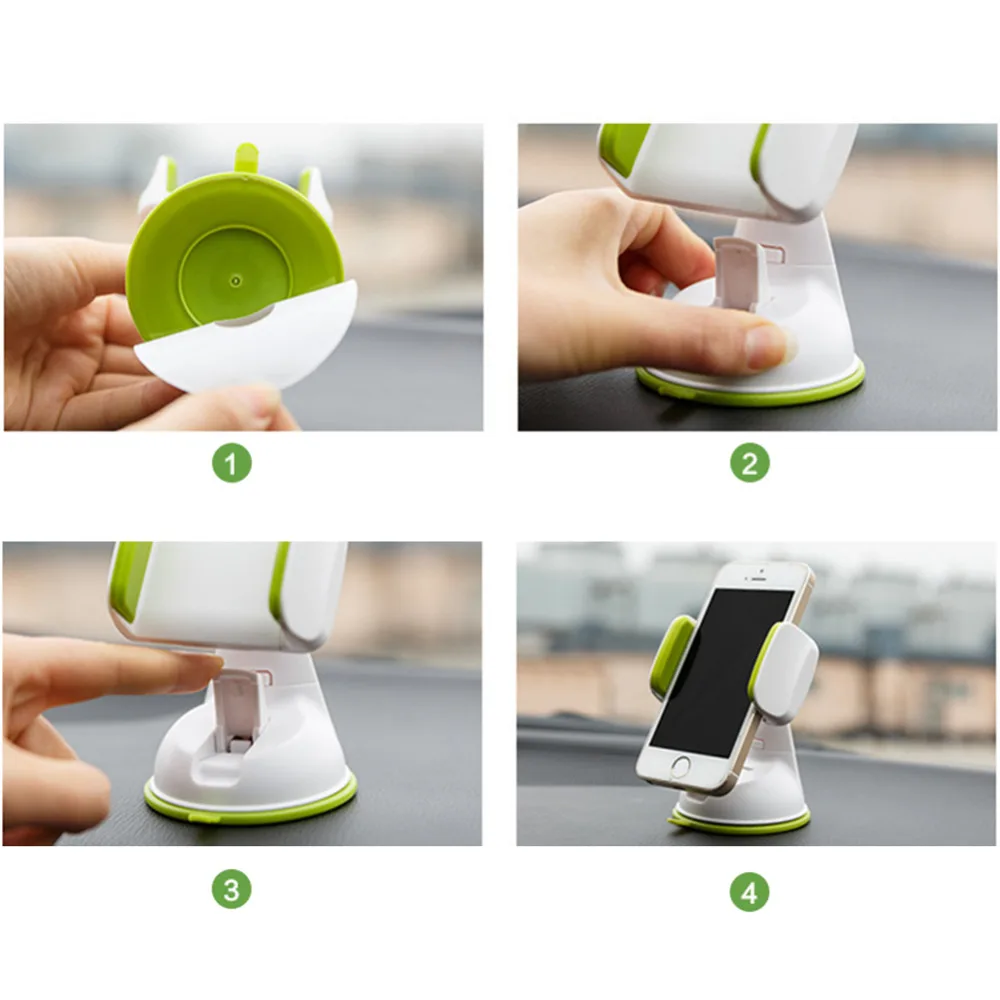 1

2

3

4