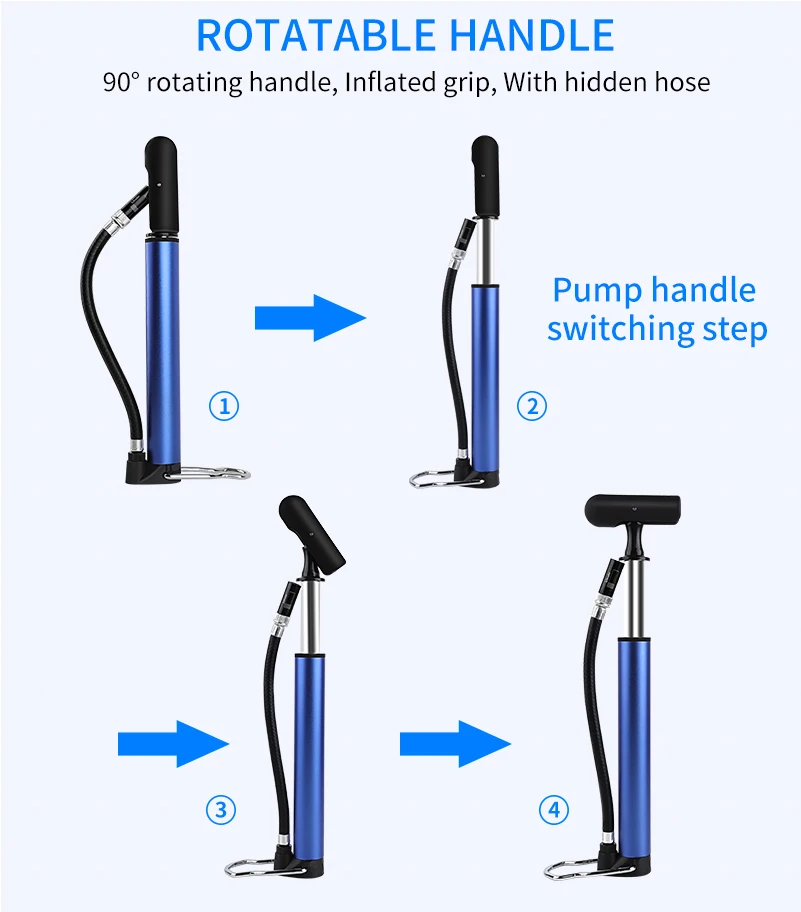 ROTATABLE HANDLE

90° rotating handle, Inflated grip, With hidden hose

①

②

Pump handle switching step

③

④