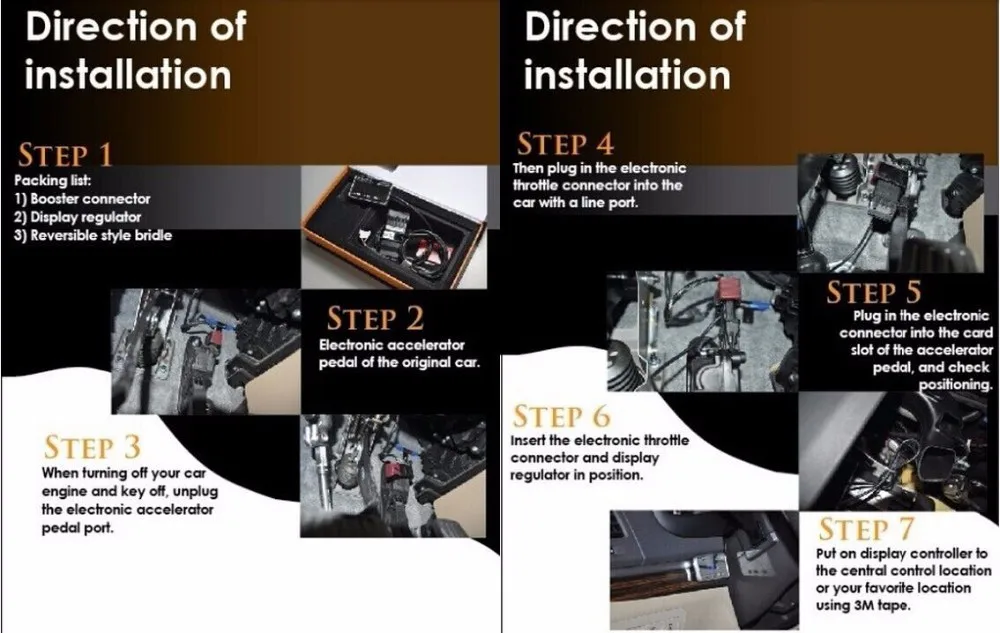 Direction of installation

STEP 1
Packing list:
1) Booster connector
2) Display regulator
3) Reversible style bridle

STEP 2
Electronic accelerator pedal of the original car.

STEP 3
When turning off your car engine and key off, unplug the electronic accelerator pedal port.

Direction of installation

STEP 4
Then plug in the electronic throttle connector into the car with a line port.

STEP 5
Plug in the electronic connector into the card slot of the accelerator pedal, and check positioning.

STEP 6
Insert the electronic throttle connector and display regulator in position.

STEP 7
Put on display controller to the central control location or your favorite location using 3M tape.