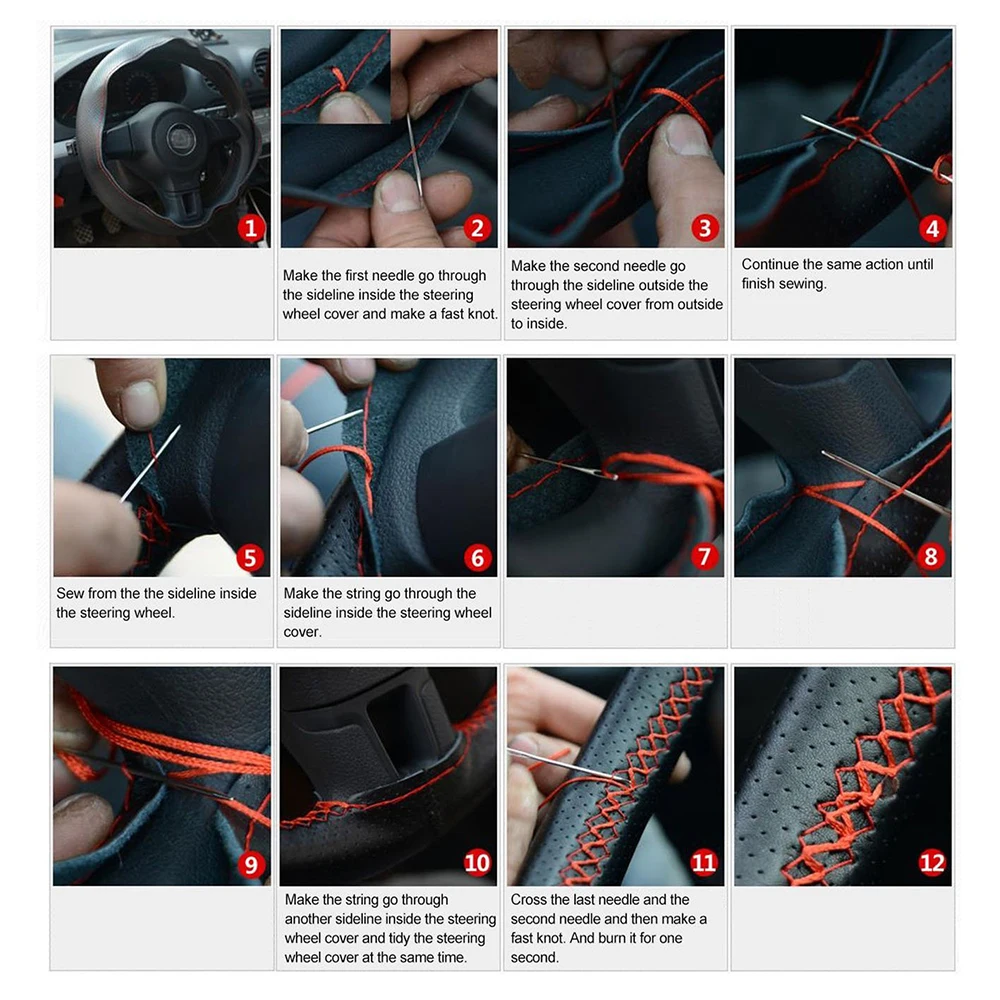 1

2
Make the first needle go through the sideline inside the steering wheel cover and make a fast knot.

3
Make the second needle go through the sideline outside the steering wheel cover from outside to inside.

4
Continue the same action until finish sewing.

5
Sew from the the sideline inside the steering wheel.

6
Make the string go through the sideline inside the steering wheel cover.

7

8

9

10
Make the string go through another sideline inside the steering wheel cover and tidy the steering wheel cover at the same time.

11
Cross the last needle and the second needle and then make a fast knot. And burn it for one second.

12