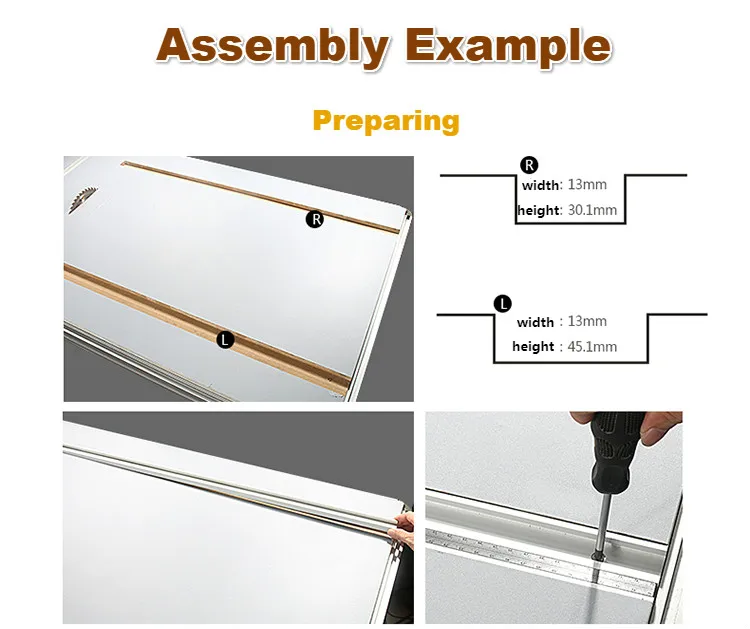 Assembly Example

Preparing

R

L

R
width: 13mm
height: 30.1mm

L
width : 13mm
height : 45.1mm