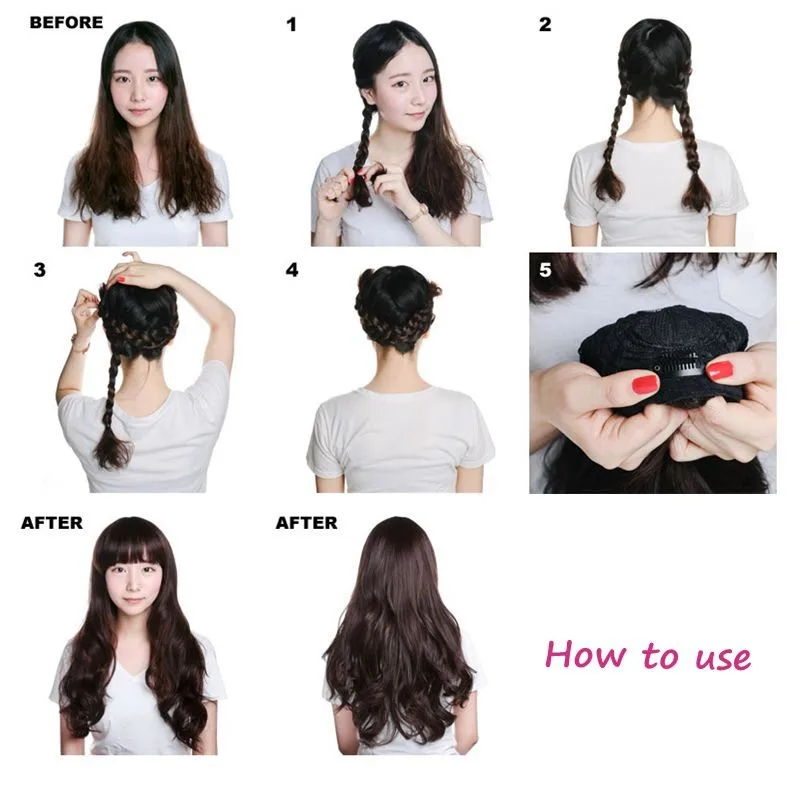 BEFORE

1

2

3

4

5

AFTER

AFTER

How to use