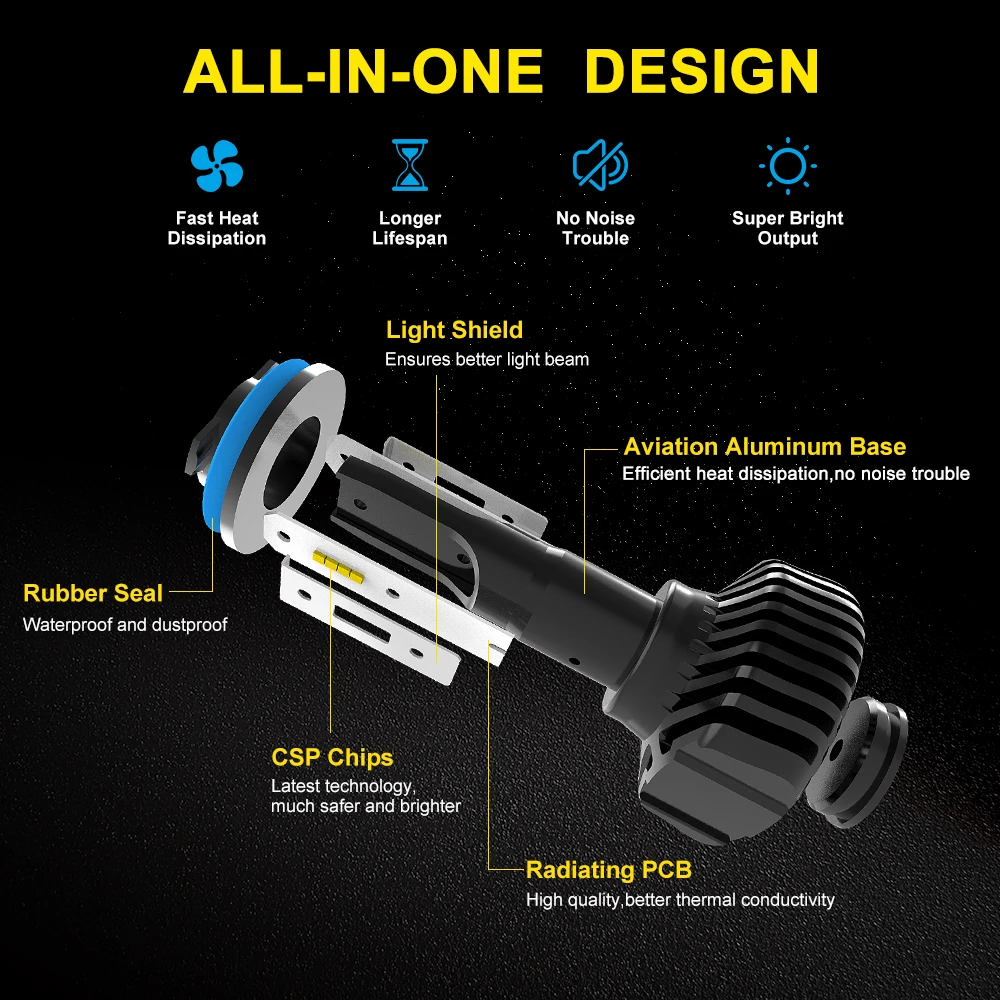 ALL-IN-ONE DESIGN

Fast Heat Dissipation

Longer Lifespan

No Noise Trouble

Super Bright Output

Light Shield
Ensures better light beam

Aviation Aluminum Base
Efficient heat dissipation,no noise trouble

Rubber Seal
Waterproof and dustproof

CSP Chips
Latest technology, much safer and brighter

Radiating PCB
High quality,better thermal conductivity