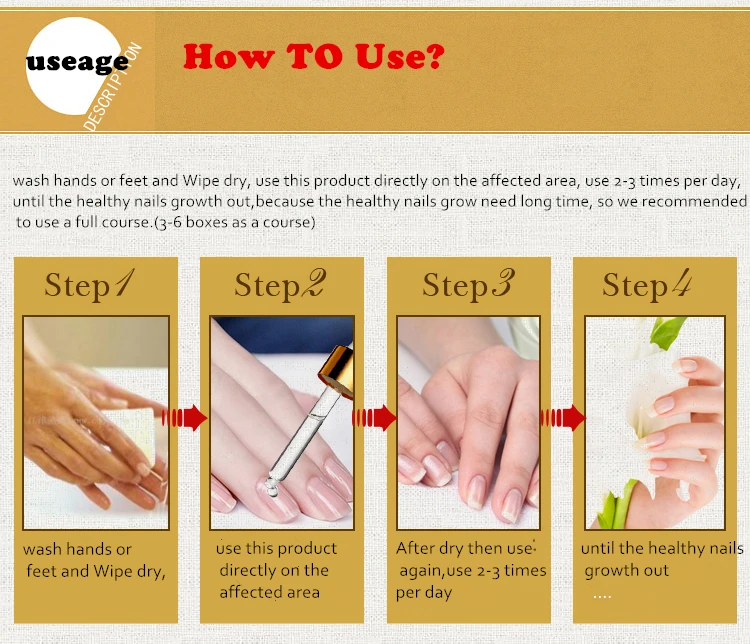 useage
DESCRIPTION

How TO Use?

wash hands or feet and Wipe dry, use this product directly on the affected area, use 2-3 times per day, until the healthy nails growth out,because the healthy nails grow need long time, so we recommended to use a full course.(3-6 boxes as a course)

Step1

wash hands or feet and Wipe dry,

Step2

use this product directly on the affected area

Step3

After dry then use again,use 2-3 times per day

Step4

until the healthy nails growth out
....