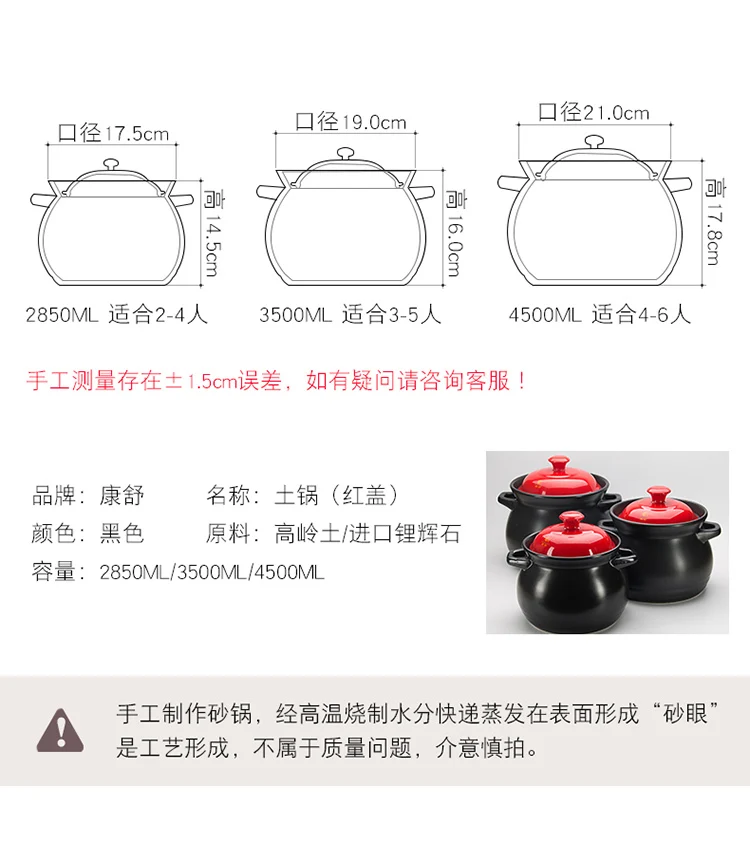 口径17.5cm
高14.5cm
2850ML 适合2-4人

口径19.0cm
高16.0cm
3500ML 适合3-5人

口径21.0cm
高17.8cm
4500ML 适合4-6人

手工测量存在±1.5cm误差，如有疑问请咨询客服！

品牌：康舒　　名称：土锅（红盖）
颜色：黑色　　原料：高岭土/进口锂辉石
容量：2850ML/3500ML/4500ML

手工制作砂锅，经高温烧制水分快递蒸发在表面形成“砂眼”是工艺形成，不属于质量问题，介意慎拍。