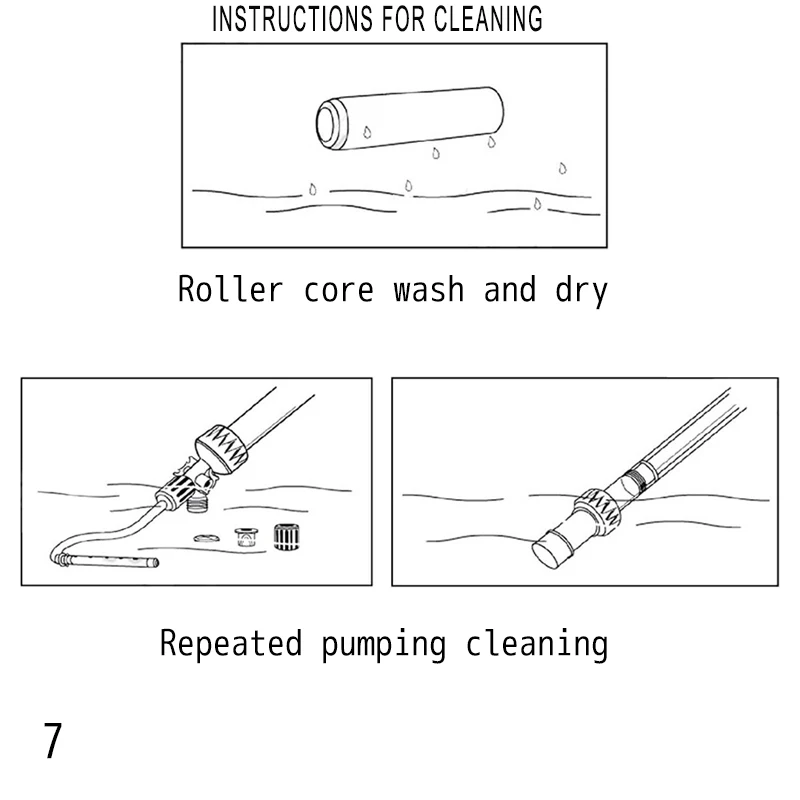 INSTRUCTIONS FOR CLEANING

Roller core wash and dry

Repeated pumping cleaning

7