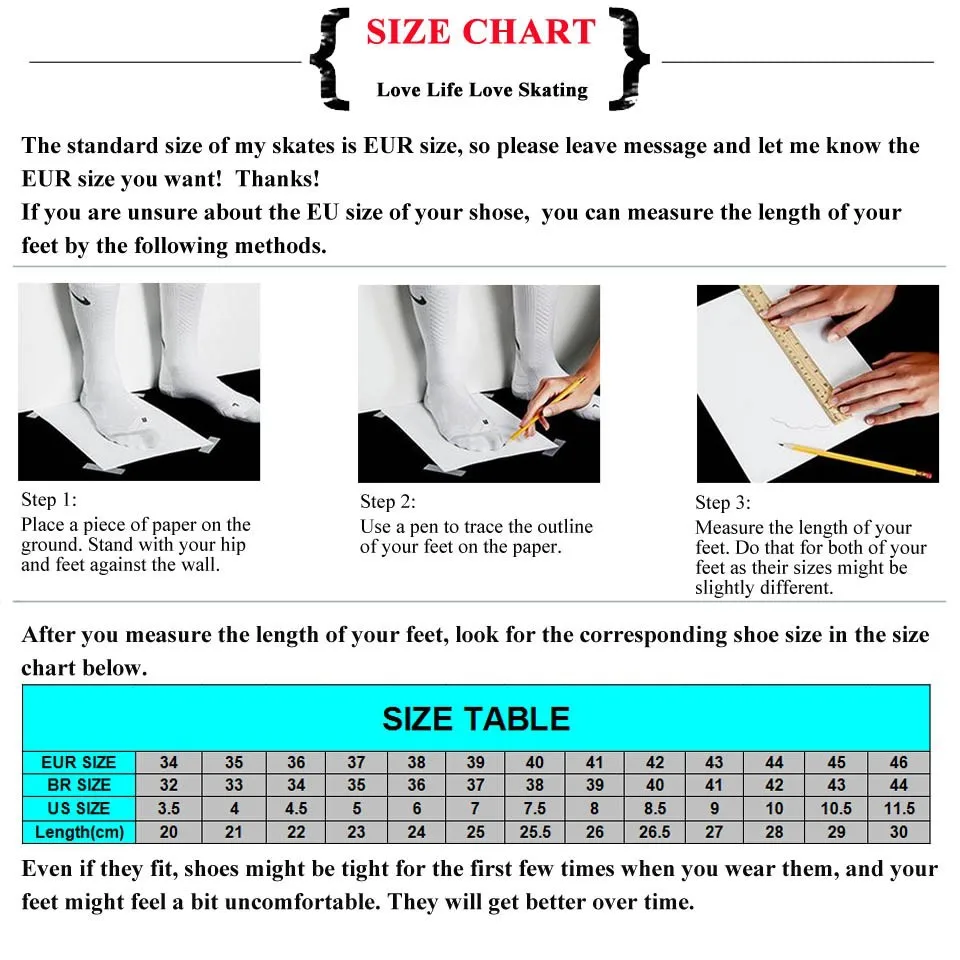 SIZE CHART

Love Life Love Skating

The standard size of my skates is EUR size, so please leave message and let me know the EUR size you want! Thanks!
If you are unsure about the EU size of your shose, you can measure the length of your feet by the following methods.

Step 1:
Place a piece of paper on the ground. Stand with your hip and feet against the wall.

Step 2:
Use a pen to trace the outline of your feet on the paper.

Step 3:
Measure the length of your feet. Do that for both of your feet as their sizes might be slightly different.

After you measure the length of your feet, look for the corresponding shoe size in the size chart below.

SIZE TABLE

| EUR SIZE | 34 | 35 | 36 | 37 | 38 | 39 | 40 | 41 | 42 | 43 | 44 | 45 | 46 |
|---|---|---|---|---|---|---|---|---|---|---|---|---|---|
| BR SIZE | 32 | 33 | 34 | 35 | 36 | 37 | 38 | 39 | 40 | 41 | 42 | 43 | 44 |
| US SIZE | 3.5 | 4 | 4.5 | 5 | 6 | 7 | 7.5 | 8 | 8.5 | 9 | 10 | 10.5 | 11.5 |
| Length(cm) | 20 | 21 | 22 | 23 | 24 | 25 | 25.5 | 26 | 26.5 | 27 | 28 | 29 | 30 |

Even if they fit, shoes might be tight for the first few times when you wear them, and your feet might feel a bit uncomfortable. They will get better over time.