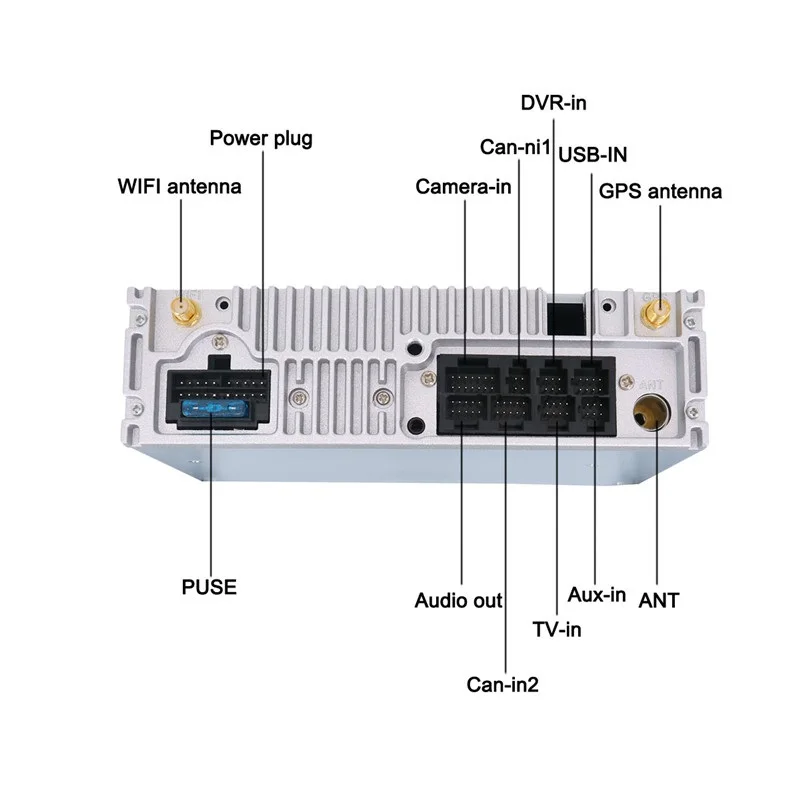 DVR-in

Power plug

Can-ni1

USB-IN

WIFI antenna

Camera-in

GPS antenna

ANT

PUSE

Audio out

Aux-in

ANT

TV-in

Can-in2