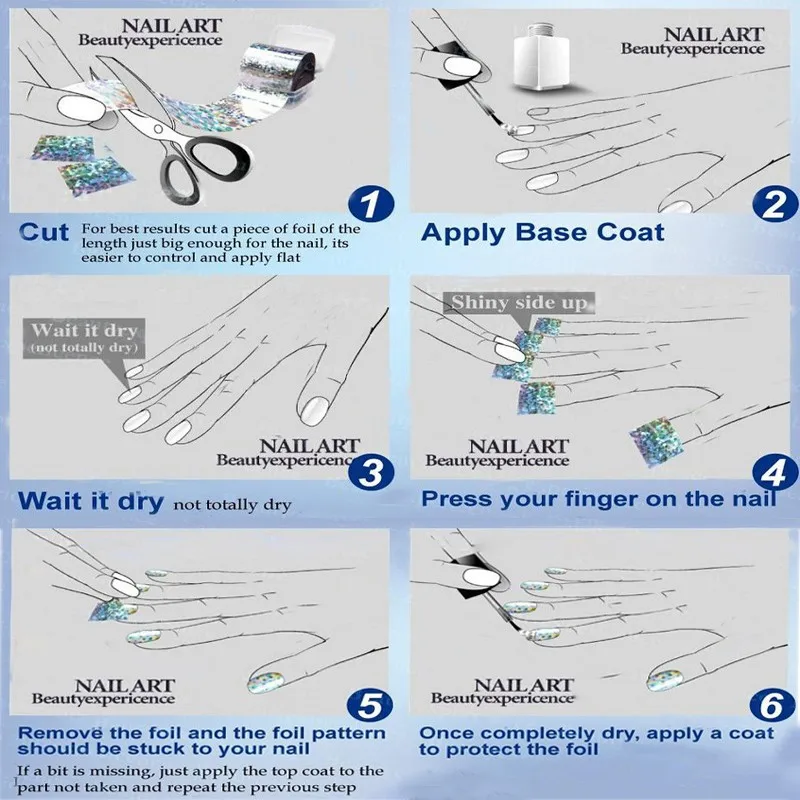 NAIL ART
Beautyexpericence

1

Cut For best results cut a piece of foil of the length just big enough for the nail, its easier to control and apply flat

NAIL ART
Beautyexpericence

2

Apply Base Coat

Wait it dry
(not totally dry)

NAIL ART
Beautyexpericence

3

Wait it dry not totally dry

Shiny side up

NAIL ART
Beautyexpericence

4

Press your finger on the nail

NAIL ART
Beautyexpericence

5

Remove the foil and the foil pattern should be stuck to your nail

If a bit is missing, just apply the top coat to the part not taken and repeat the previous step

NAIL ART
Beautyexpericence

6

Once completely dry, apply a coat to protect the foil