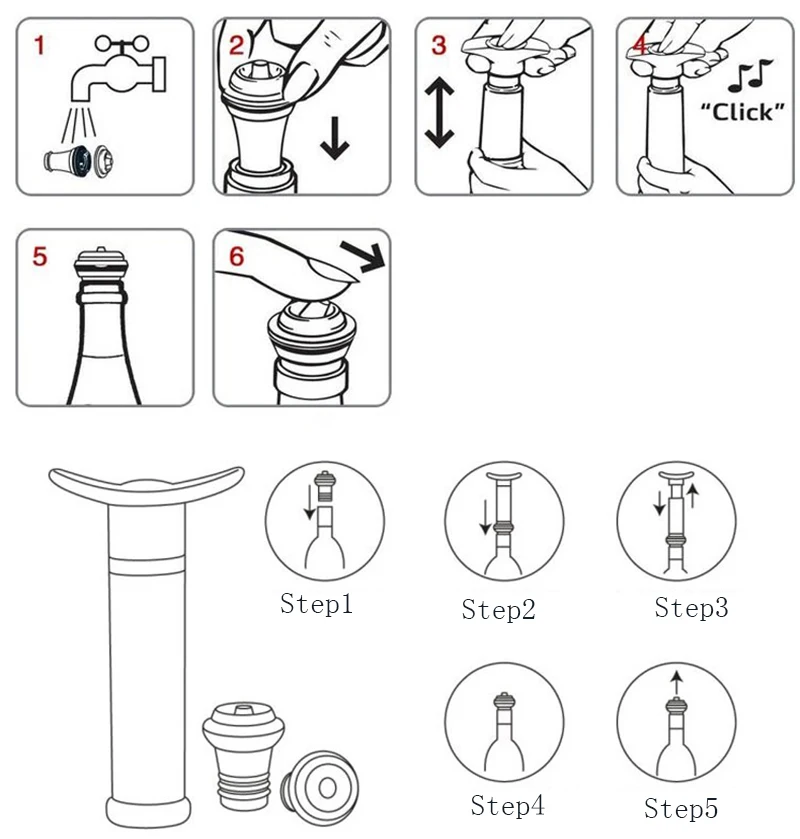 1

2

3

4

"Click"

5

6

Step1

Step2

Step3

Step4

Step5