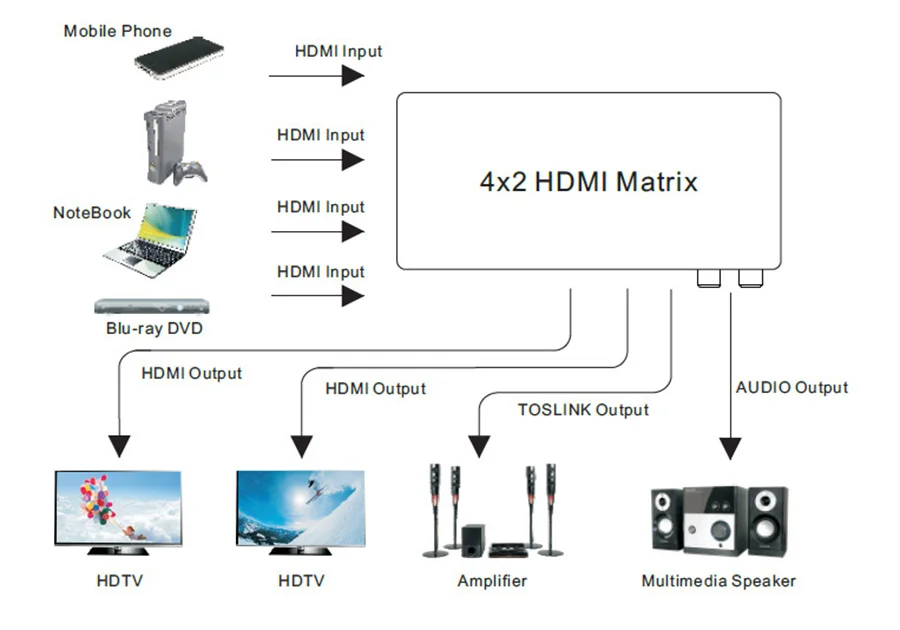 Mobile Phone
HDMI Input
HDMI Input
NoteBook
HDMI Input
HDMI Input
Blu-ray DVD
4x2 HDMI Matrix
HDMI Output
HDMI Output
TOSLINK Output
AUDIO Output
HDTV
HDTV
Amplifier
Multimedia Speaker