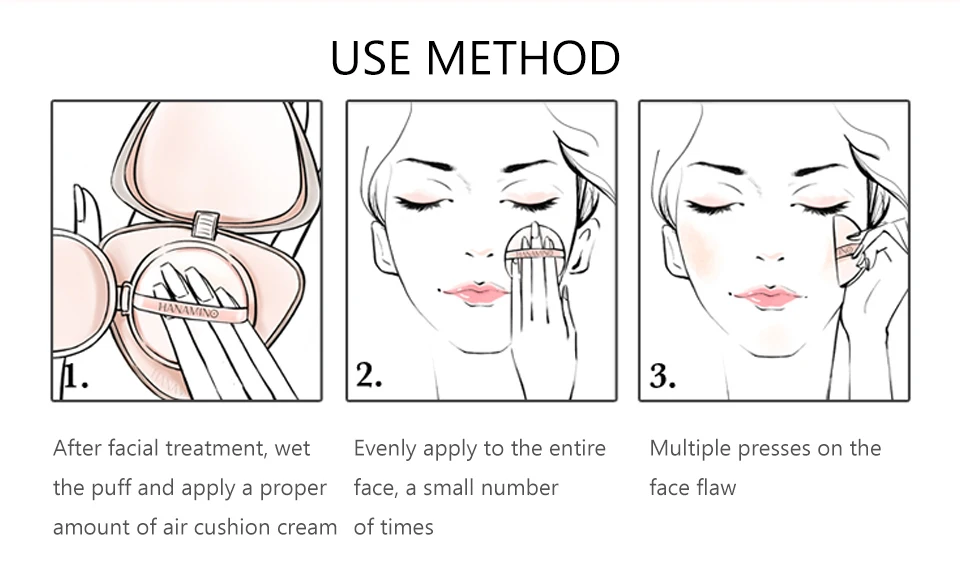 USE METHOD

HANAMINO

1.

HANAMINO

2.

3.

After facial treatment, wet the puff and apply a proper amount of air cushion cream

Evenly apply to the entire face, a small number of times

Multiple presses on the face flaw