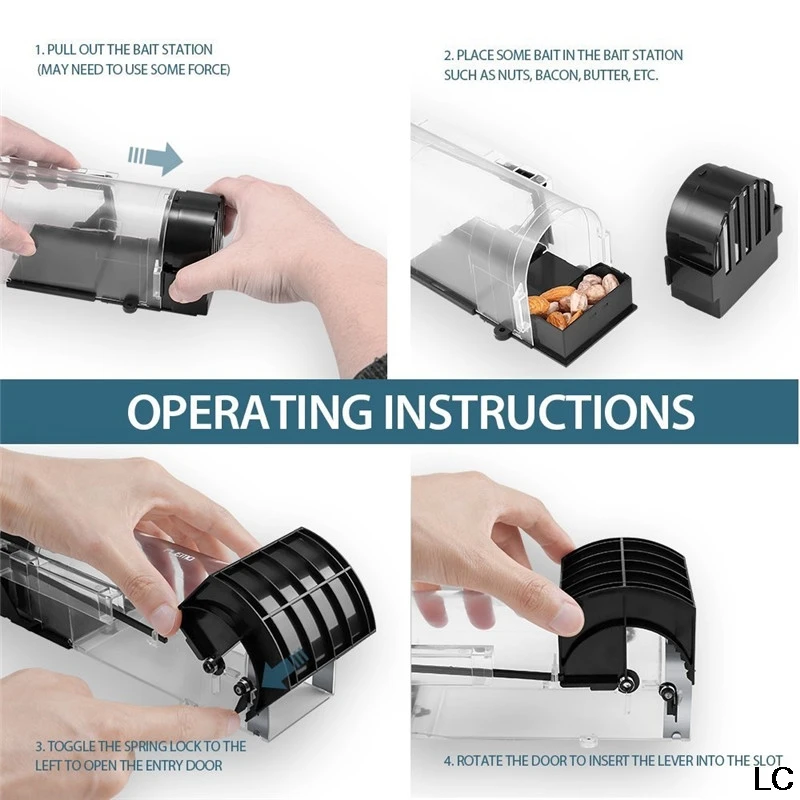 1. PULL OUT THE BAIT STATION
(MAY NEED TO USE SOME FORCE)

2. PLACE SOME BAIT IN THE BAIT STATION SUCH AS NUTS, BACON, BUTTER, ETC.

OPERATING INSTRUCTIONS

3. TOGGLE THE SPRING LOCK TO THE LEFT TO OPEN THE ENTRY DOOR

4. ROTATE THE DOOR TO INSERT THE LEVER INTO THE SLOT

LC