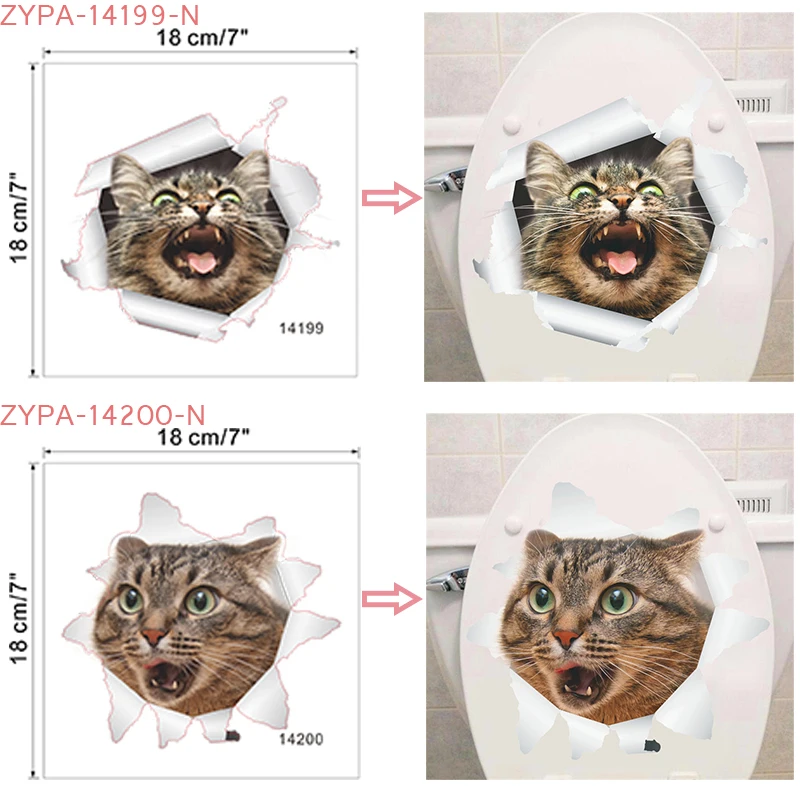 ZYPA-14199-N

18 cm/7"

18 cm/7"

14199

ZYPA-14200-N

18 cm/7"

18 cm/7"

14200