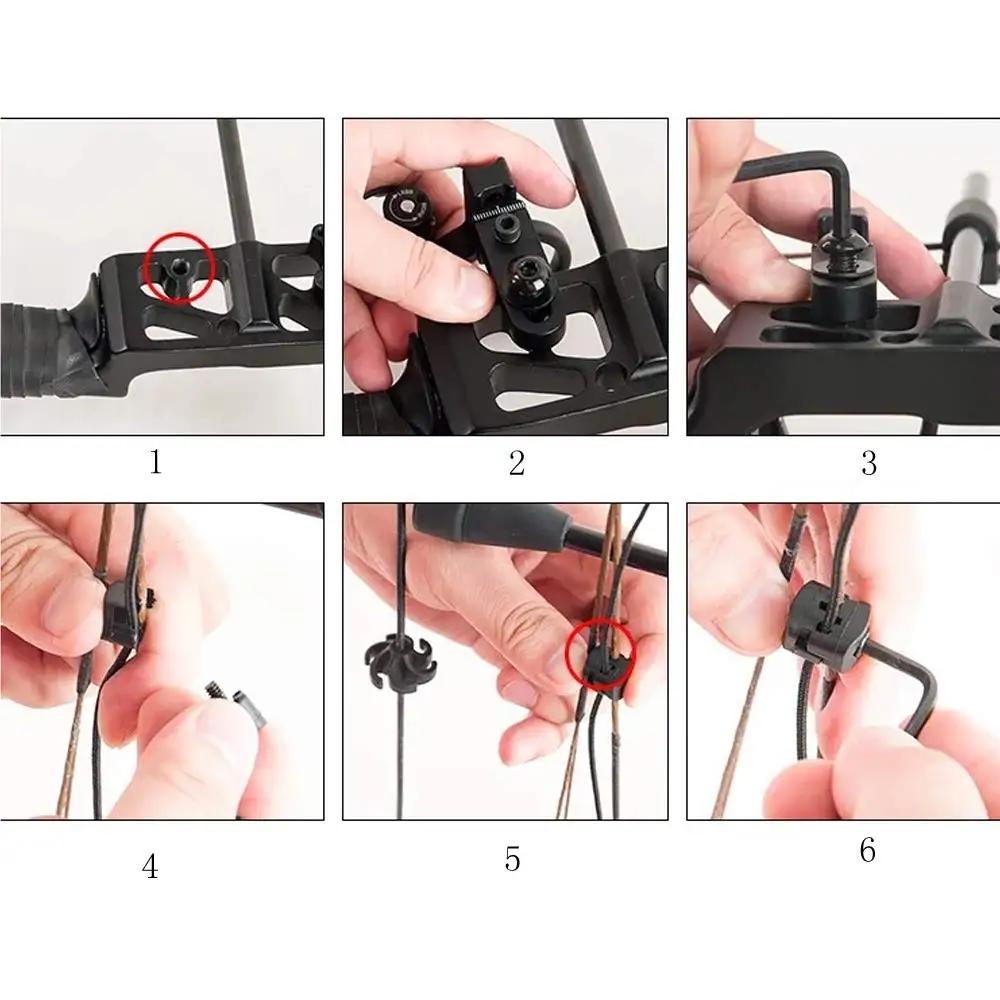 1

2

3

4

5

6