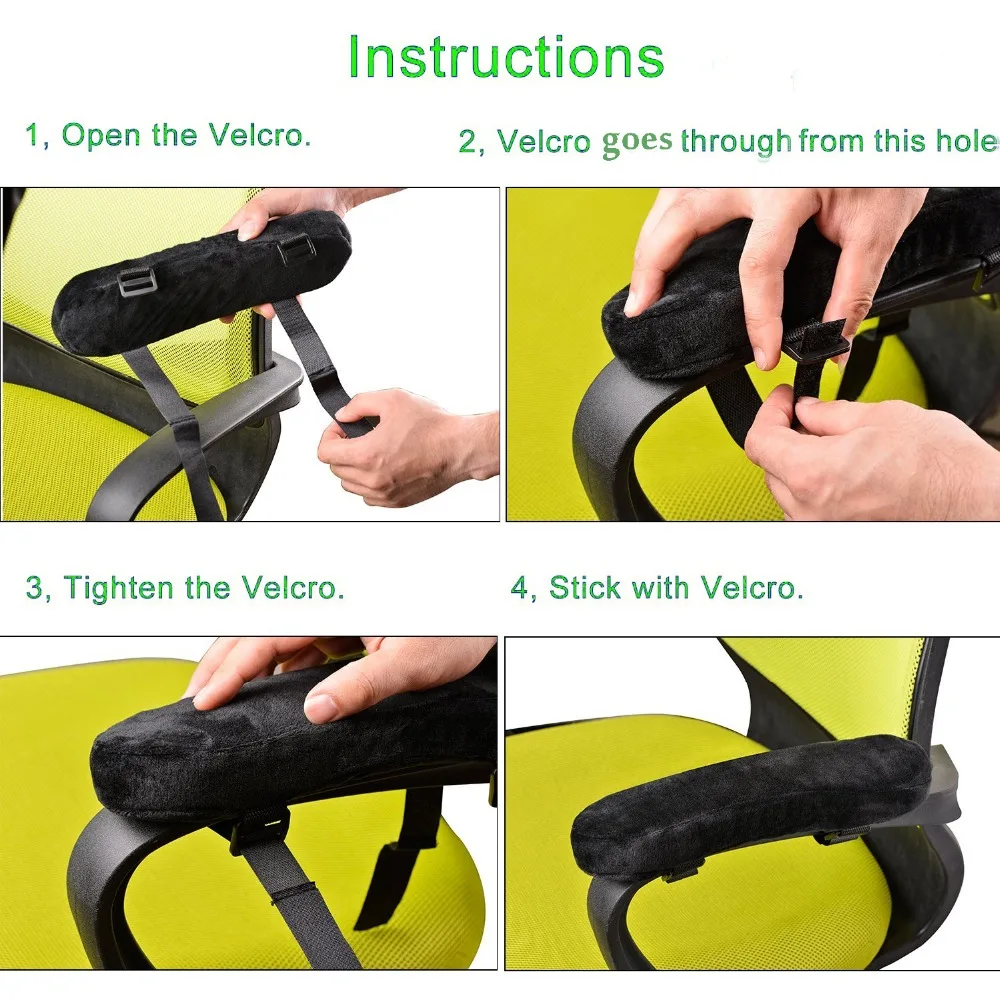 Instructions

1, Open the Velcro.

2, Velcro goes through from this hole

3, Tighten the Velcro.

4, Stick with Velcro.