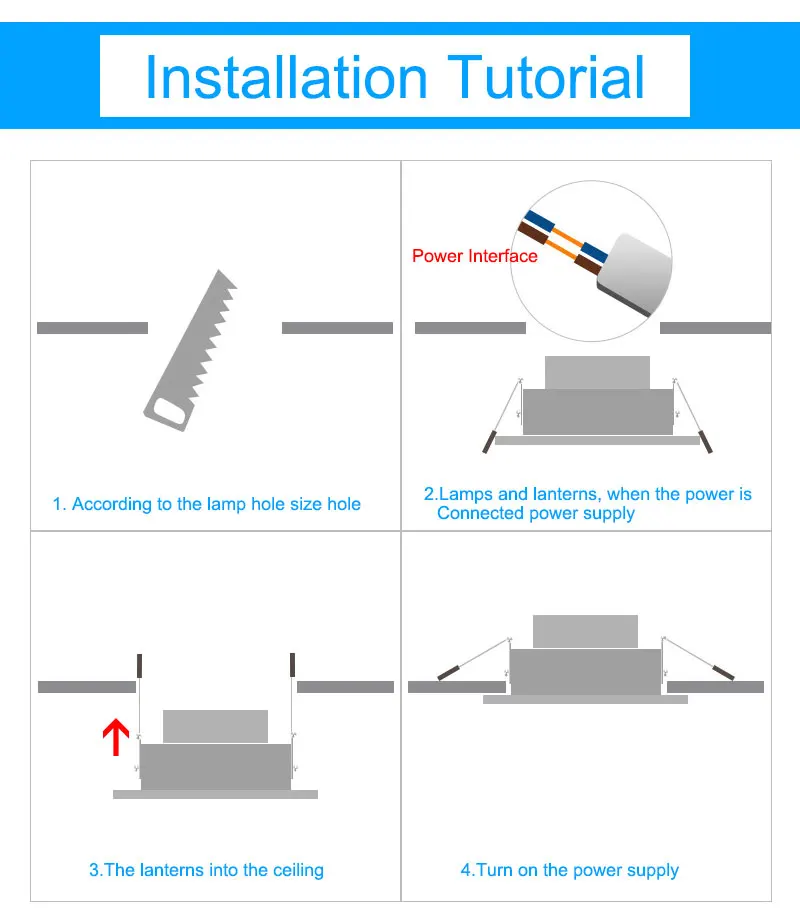 Installation Tutorial

1. According to the lamp hole size hole

Power Interface

2.Lamps and lanterns, when the power is Connected power supply

3.The lanterns into the ceiling

4.Turn on the power supply