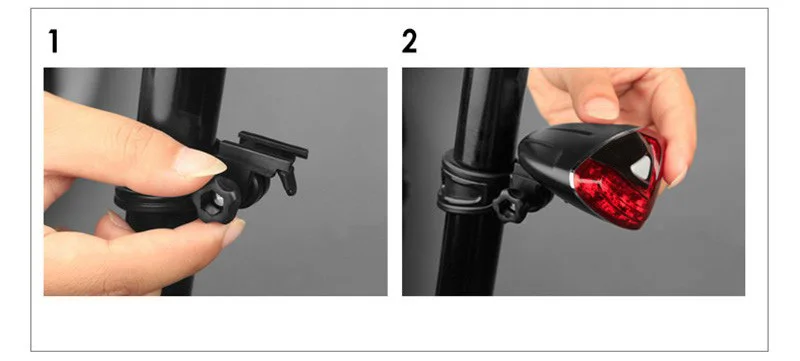 1

2