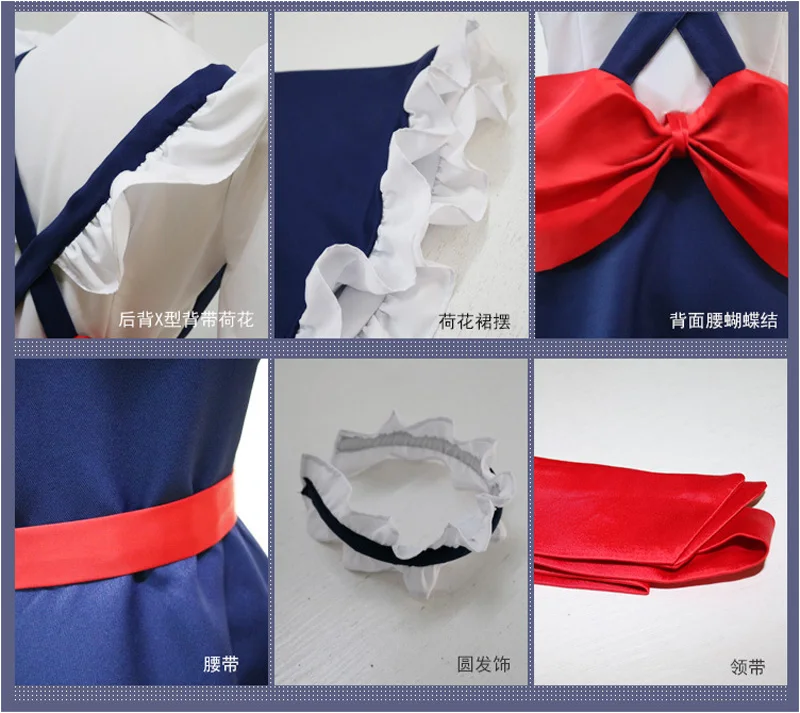 后背X型背带荷花

荷花裙摆

背面腰蝴蝶结

腰带

圆发饰

领带