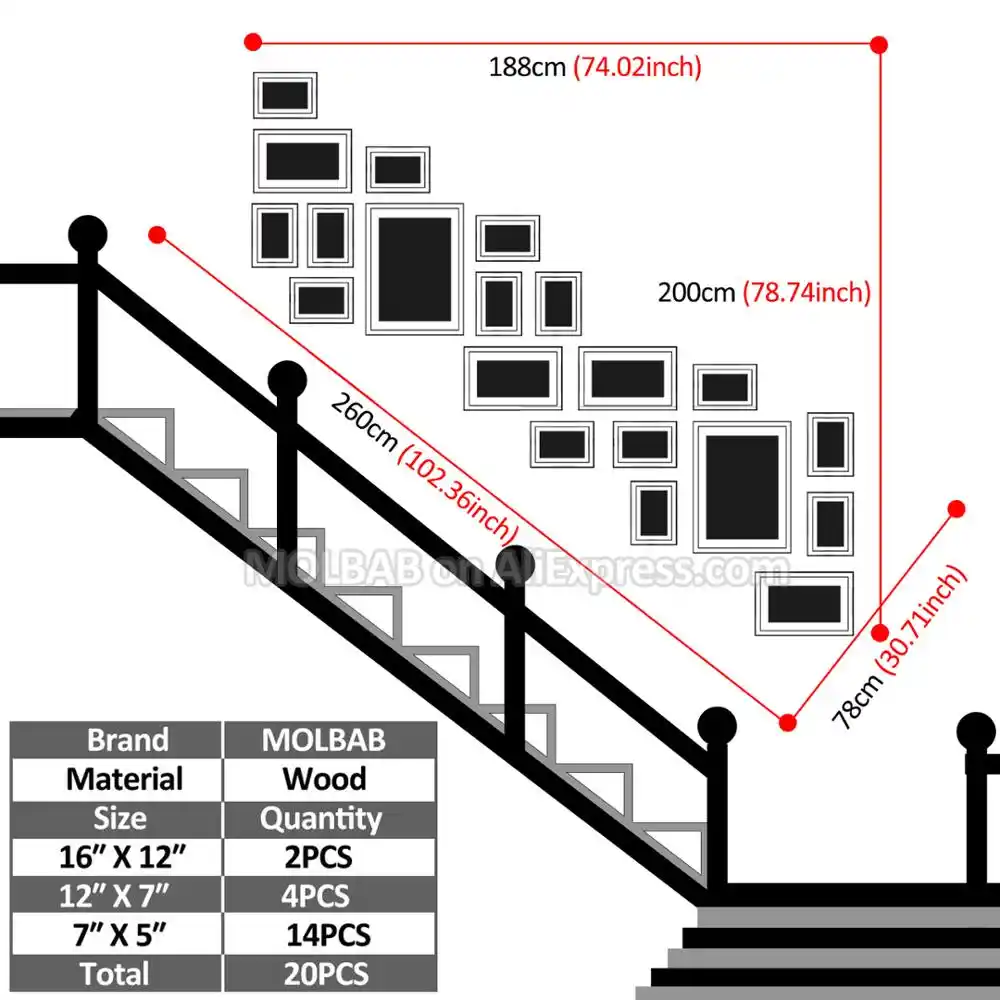 188cm (74.02inch)

200cm (78.74inch)

260cm (102.36inch)

78cm (30.71inch)

MOLBAB on AliExpress.com

| Brand | MOLBAB |
|---|---|
| Material | Wood |
| Size | Quantity |
| 16″ X 12″ | 2PCS |
| 12″ X 7″ | 4PCS |
| 7″ X 5″ | 14PCS |
| Total | 20PCS |