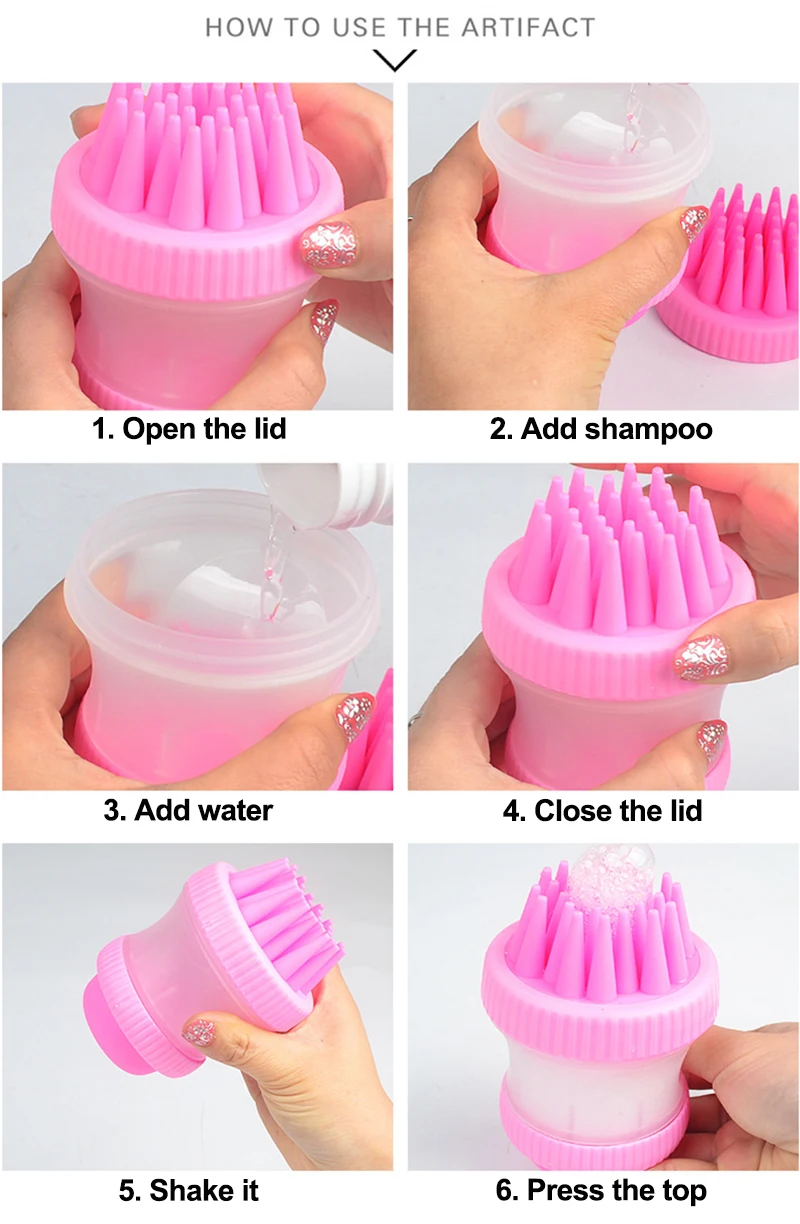 HOW TO USE THE ARTIFACT

1. Open the lid

2. Add shampoo

3. Add water

4. Close the lid

5. Shake it

6. Press the top