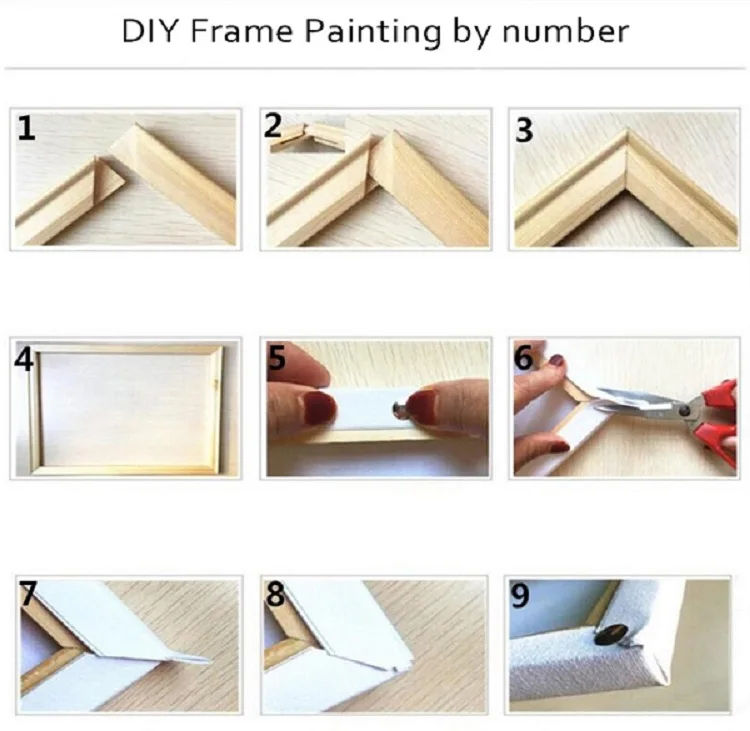 DIY Frame Painting by number

1

2

3

4

5

6

7

8

9