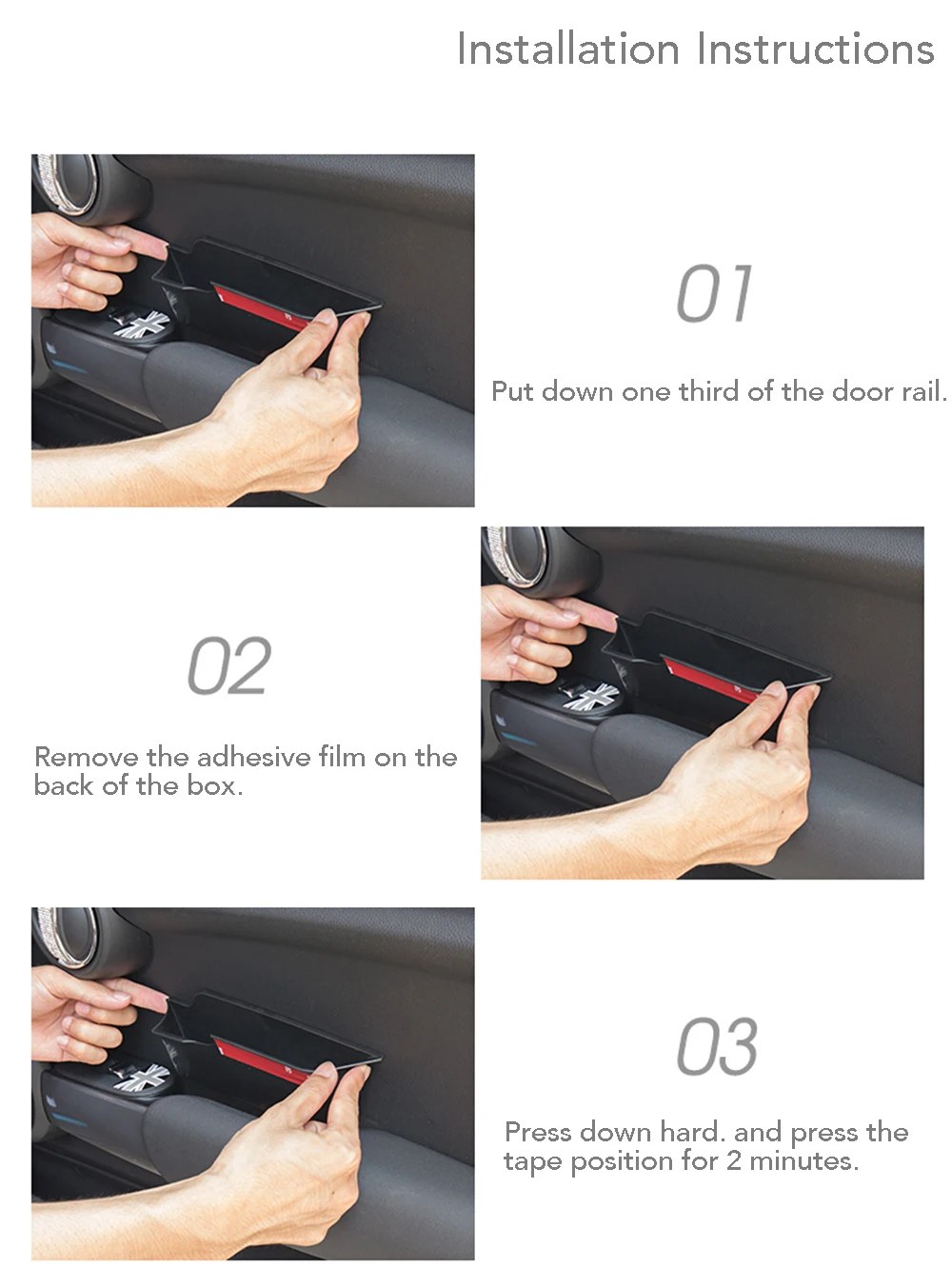 Installation Instructions

01

Put down one third of the door rail.

02

Remove the adhesive film on the back of the box.

03

Press down hard. and press the tape position for 2 minutes.