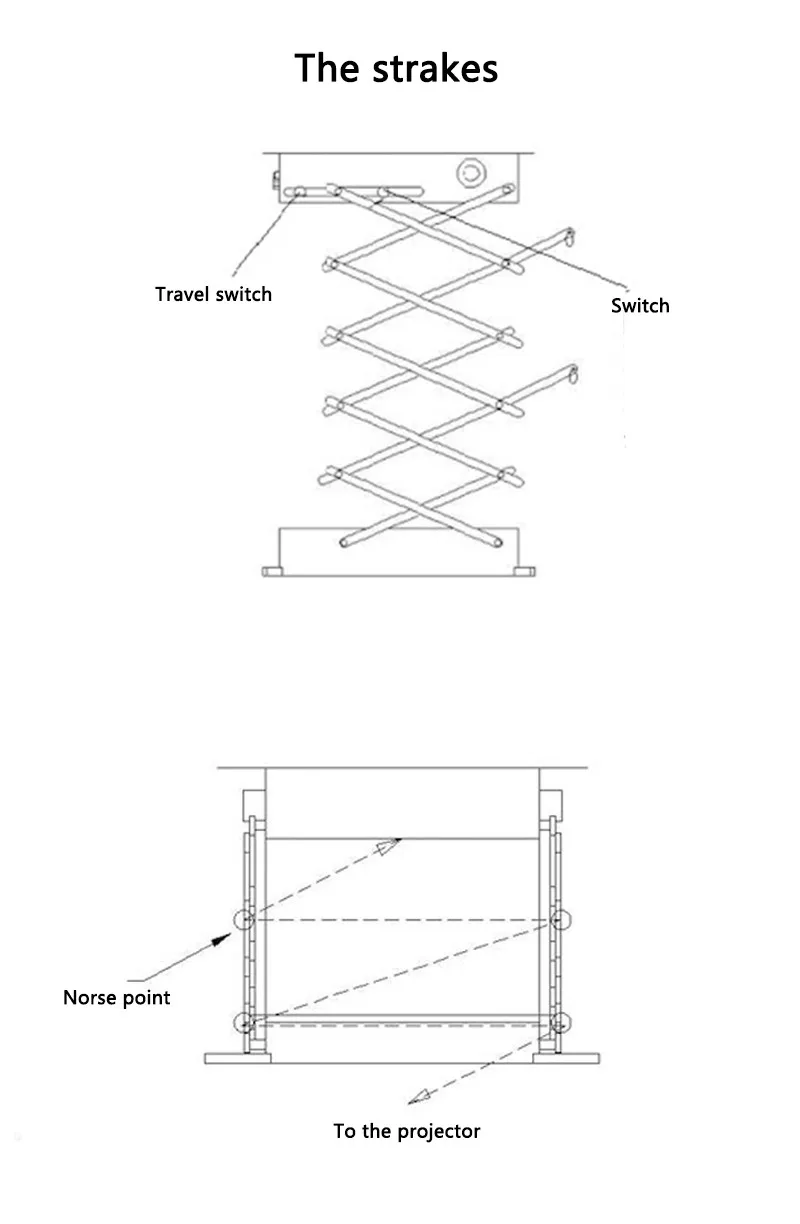 The strakes

Travel switch

Switch

Norse point

To the projector