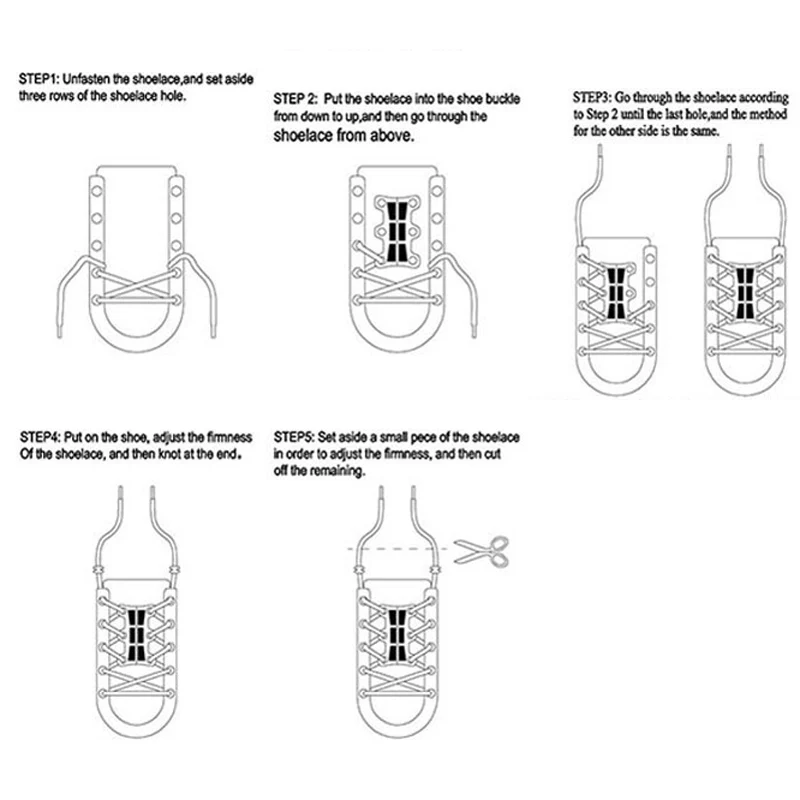 STEP1: Unfasten the shoelace,and set aside three rows of the shoelace hole.

STEP 2: Put the shoelace into the shoe buckle from down to up,and then go through the shoelace from above.

STEP3: Go through the shoelace according to Step 2 until the last hole,and the method for the other side is the same.

STEP4: Put on the shoe, adjust the firmness Of the shoelace, and then knot at the end.

STEP5: Set aside a small pece of the shoelace in order to adjust the firmness, and then cut off the remaining.