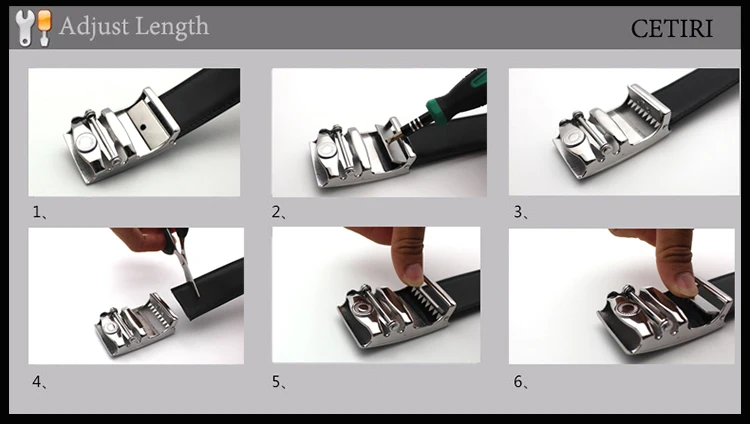 Adjust Length

CETIRI

1、

2、

3、

4、

5、

6、