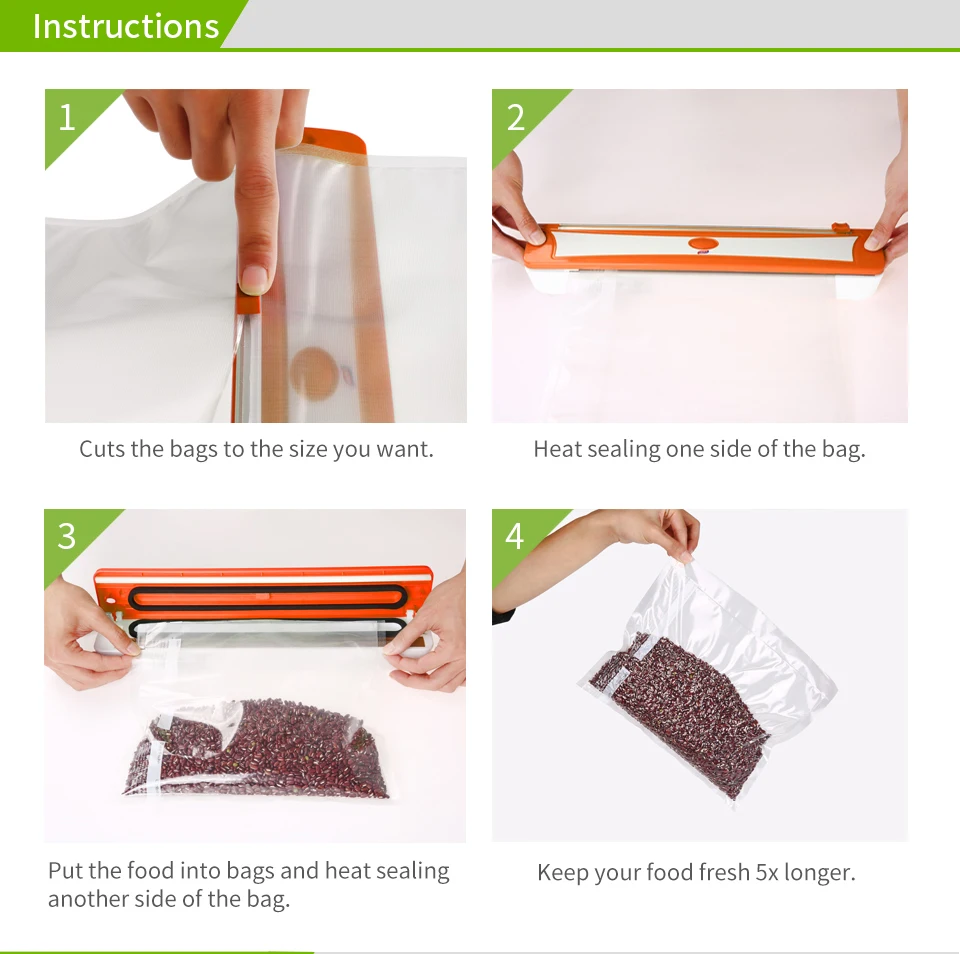 Instructions

1

Cuts the bags to the size you want.

2

Heat sealing one side of the bag.

3

Put the food into bags and heat sealing another side of the bag.

4

Keep your food fresh 5x longer.