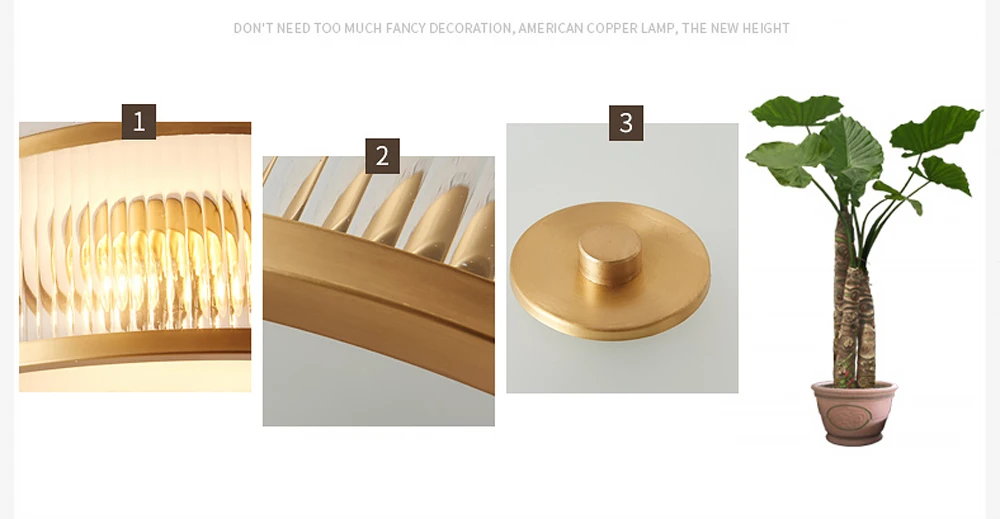 DON'T NEED TOO MUCH FANCY DECORATION, AMERICAN COPPER LAMP, THE NEW HEIGHT

1

2

3