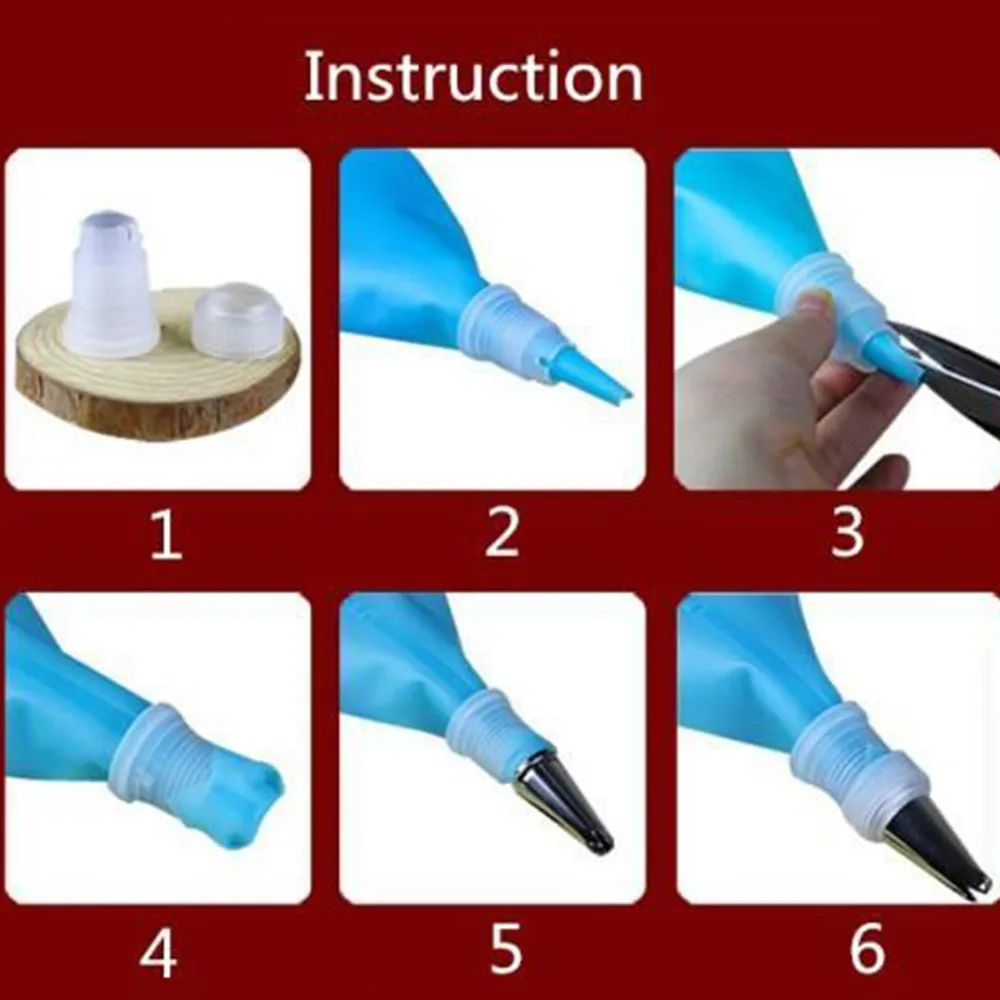 Instruction

1

2

3

4

5

6