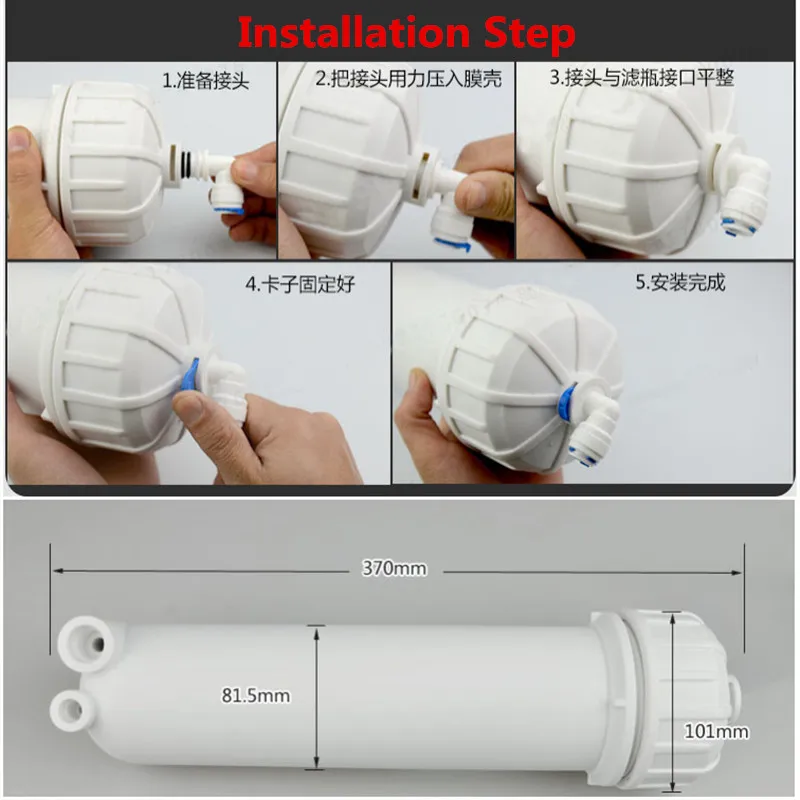 Installation Step

1.准备接头

2.把接头用力压入膜壳

3.接头与滤瓶接口平整

4.卡子固定好

5.安装完成

370mm

81.5mm

101mm