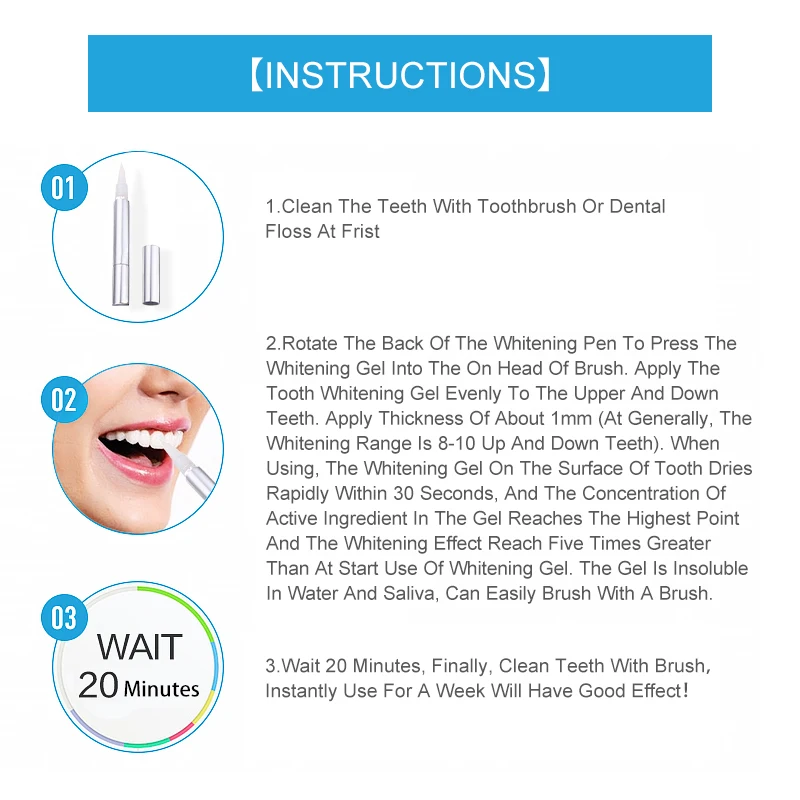 【INSTRUCTIONS】

01

1.Clean The Teeth With Toothbrush Or Dental Floss At Frist

02

2.Rotate The Back Of The Whitening Pen To Press The Whitening Gel Into The On Head Of Brush. Apply The Tooth Whitening Gel Evenly To The Upper And Down Teeth. Apply Thickness Of About 1mm (At Generally, The Whitening Range Is 8-10 Up And Down Teeth). When Using, The Whitening Gel On The Surface Of Tooth Dries Rapidly Within 30 Seconds, And The Concentration Of Active Ingredient In The Gel Reaches The Highest Point And The Whitening Effect Reach Five Times Greater Than At Start Use Of Whitening Gel. The Gel Is Insoluble In Water And Saliva, Can Easily Brush With A Brush.

03

WAIT
20 Minutes

3.Wait 20 Minutes, Finally, Clean Teeth With Brush, Instantly Use For A Week Will Have Good Effect!