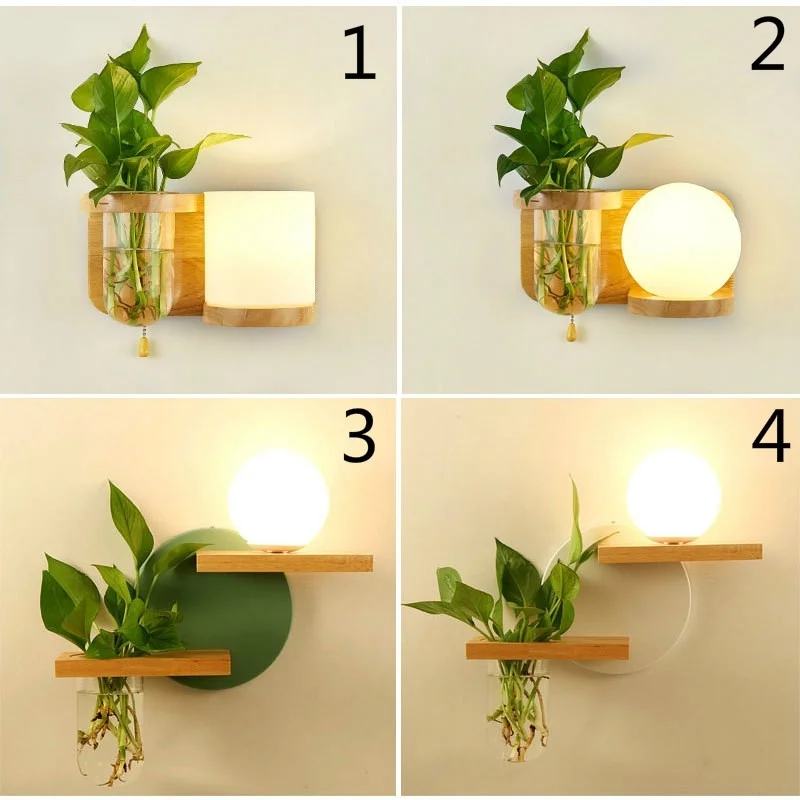 1

2

3

4