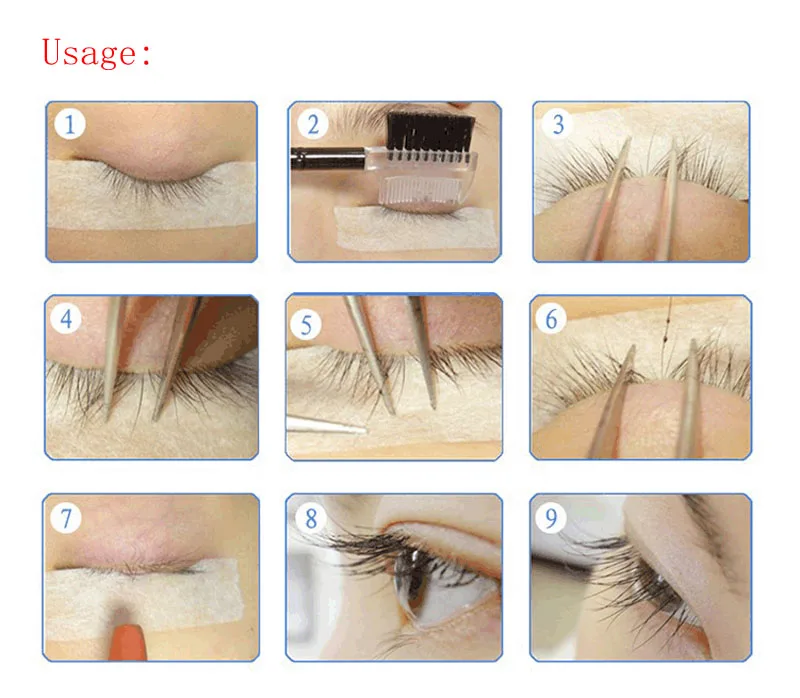 Usage:

1

2

3

4

5

6

7

8

9