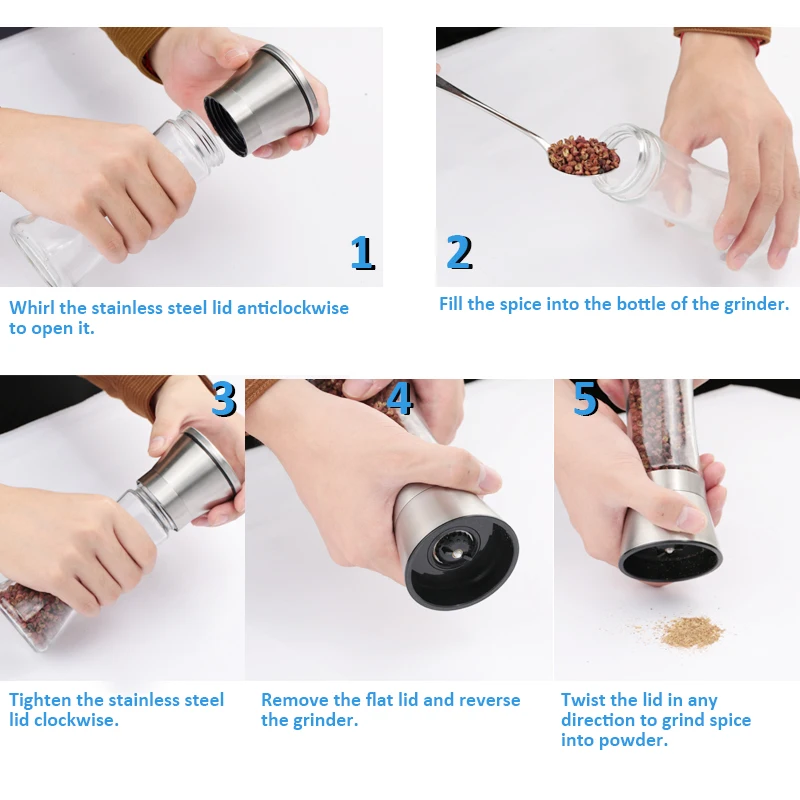 1

Whirl the stainless steel lid anticlockwise to open it.

2

Fill the spice into the bottle of the grinder.

3

Tighten the stainless steel lid clockwise.

4

Remove the flat lid and reverse the grinder.

5

Twist the lid in any direction to grind spice into powder.