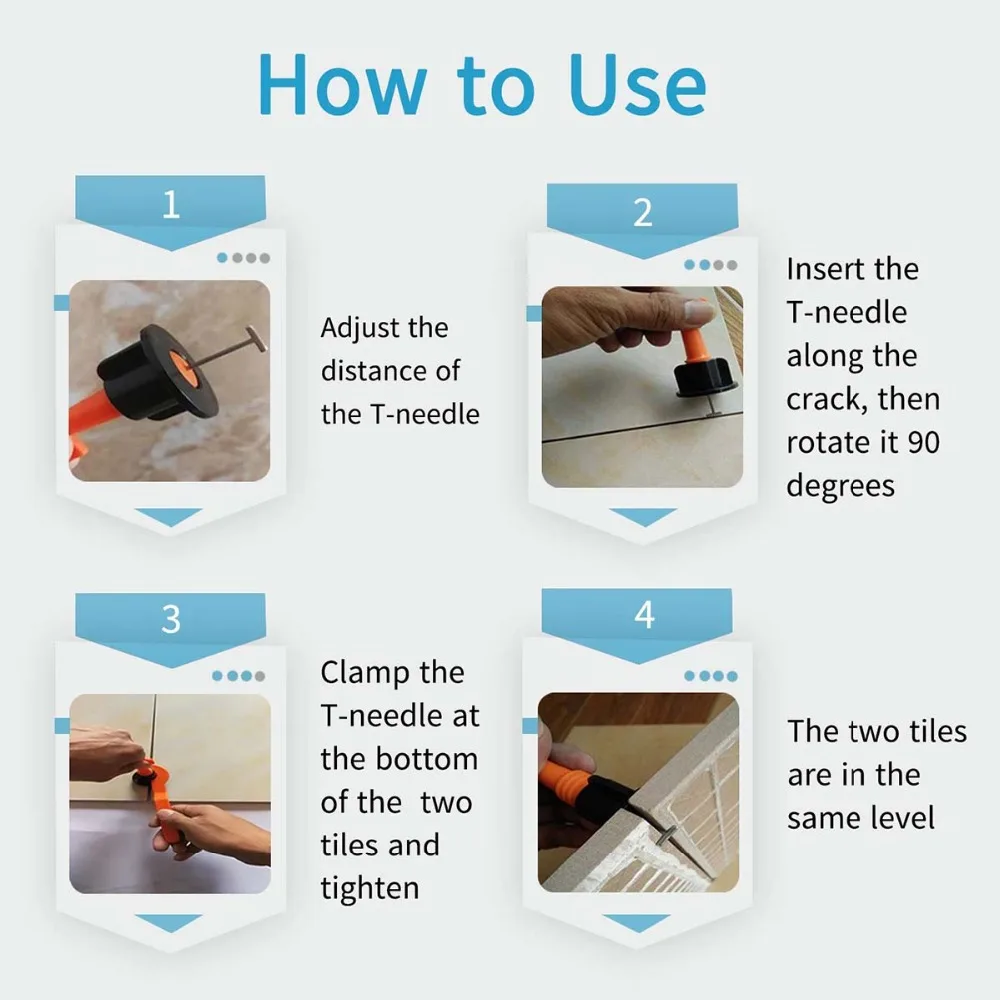 How to Use

1

Adjust the distance of the T-needle

2

Insert the T-needle along the crack, then rotate it 90 degrees

3

Clamp the T-needle at the bottom of the two tiles and tighten

4

The two tiles are in the same level