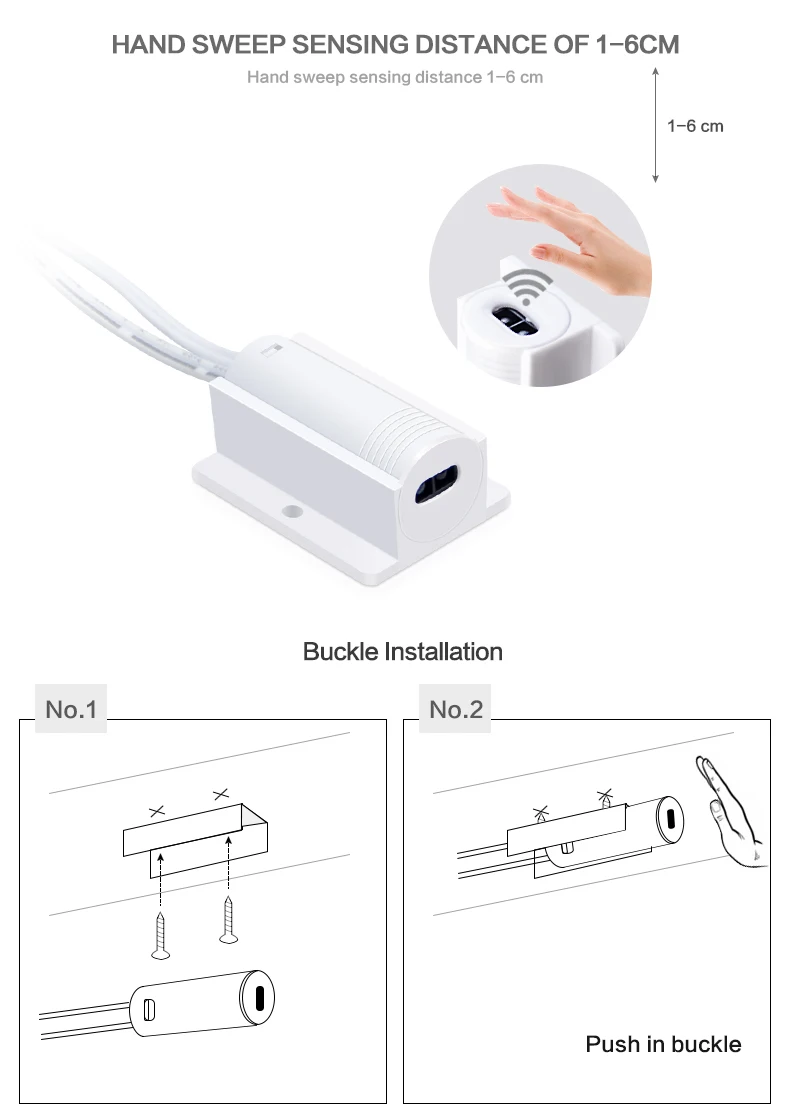 HAND SWEEP SENSING DISTANCE OF 1–6CM

Hand sweep sensing distance 1–6 cm

1–6 cm

Buckle Installation

No.1

No.2

Push in buckle