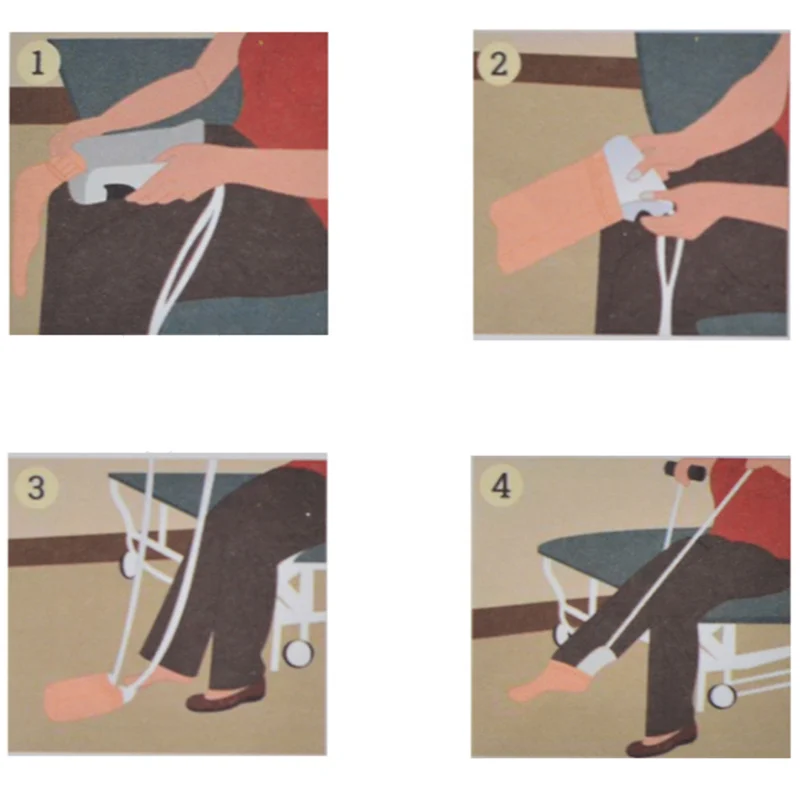 1

2

3

4