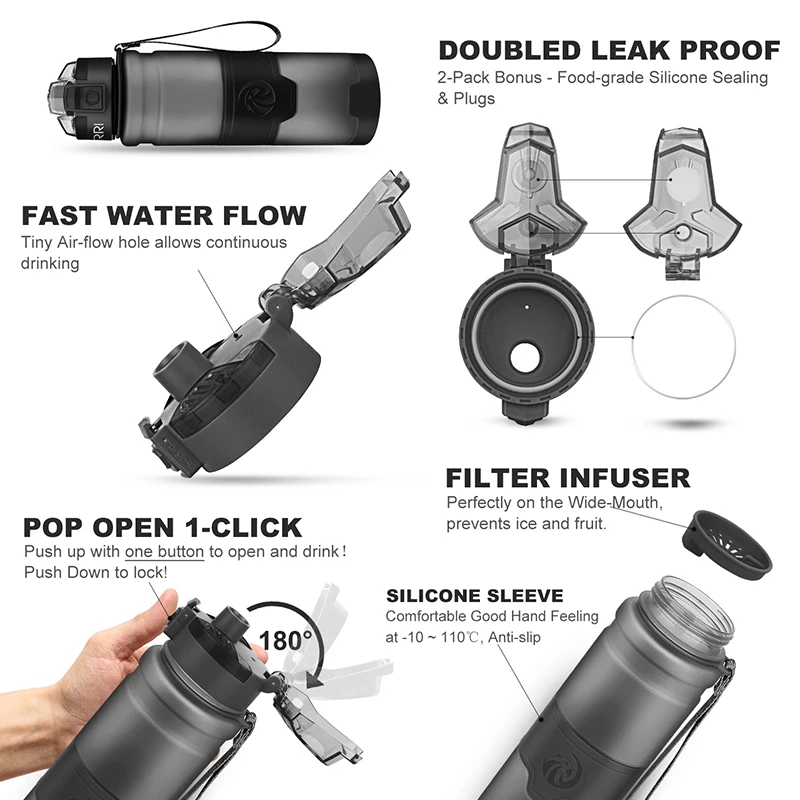 DOUBLED LEAK PROOF
2-Pack Bonus - Food-grade Silicone Sealing & Plugs

FAST WATER FLOW
Tiny Air-flow hole allows continuous drinking

FILTER INFUSER
Perfectly on the Wide-Mouth, prevents ice and fruit.

POP OPEN 1-CLICK
Push up with one button to open and drink ! Push Down to lock!

180°

SILICONE SLEEVE
Comfortable Good Hand Feeling at -10 ~ 110℃, Anti-slip