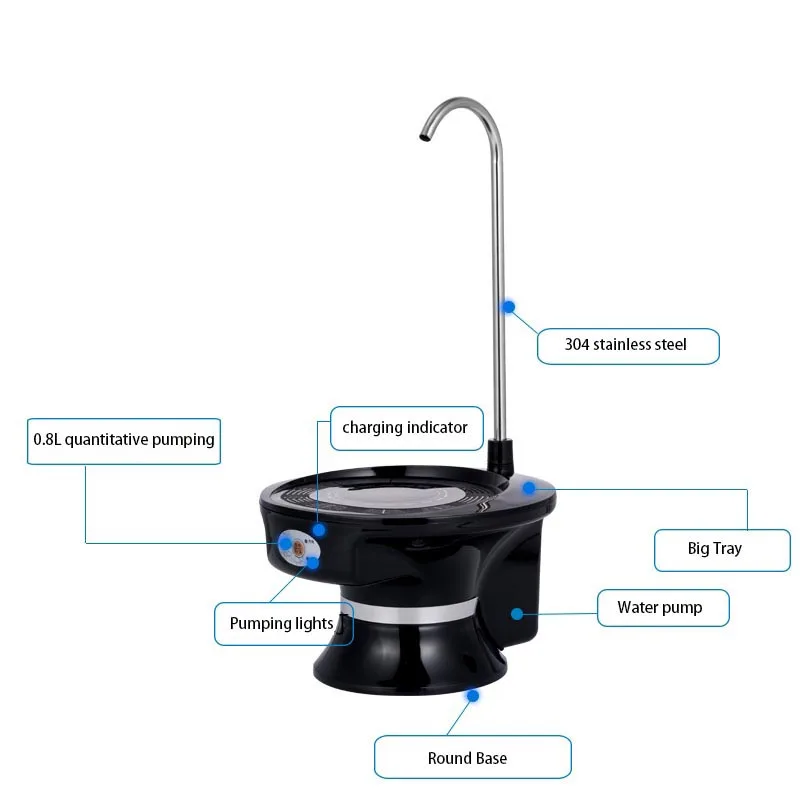 304 stainless steel

0.8L quantitative pumping

charging indicator

Big Tray

Water pump

Pumping lights

Round Base