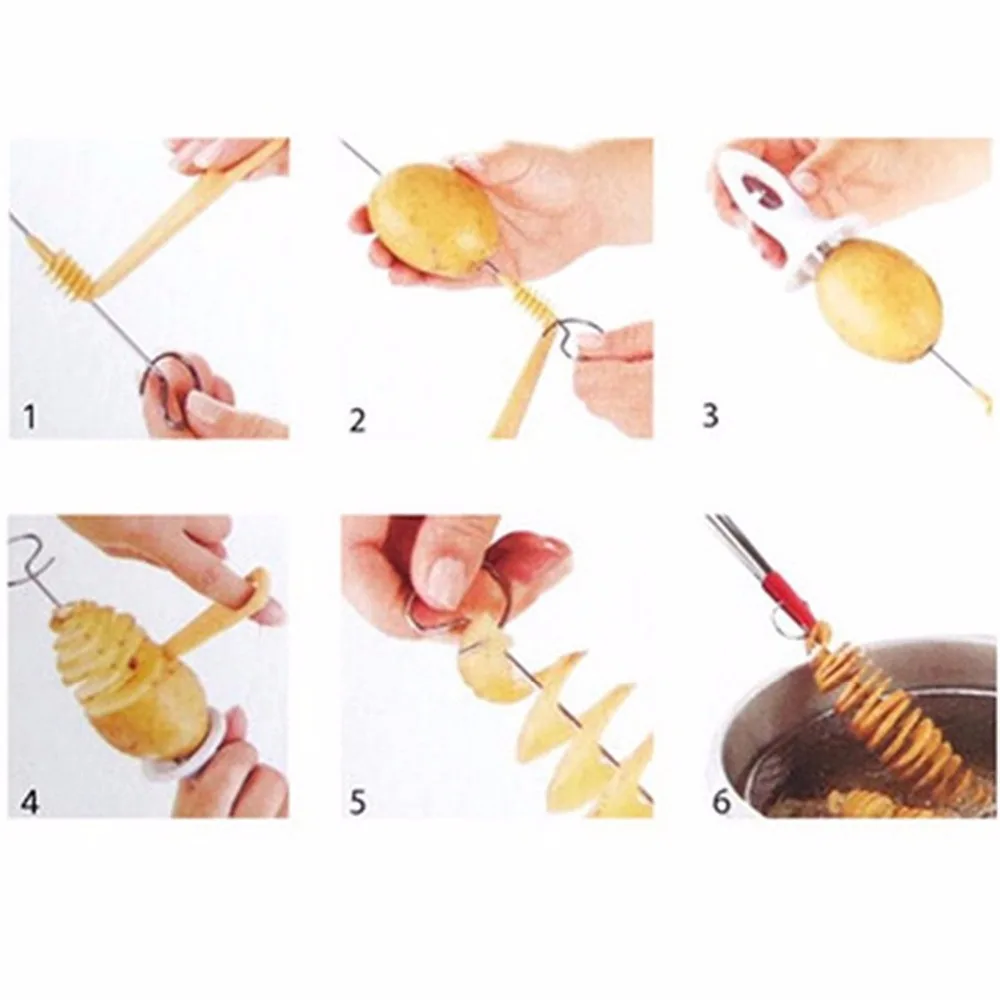 1

2

3

4

5

6