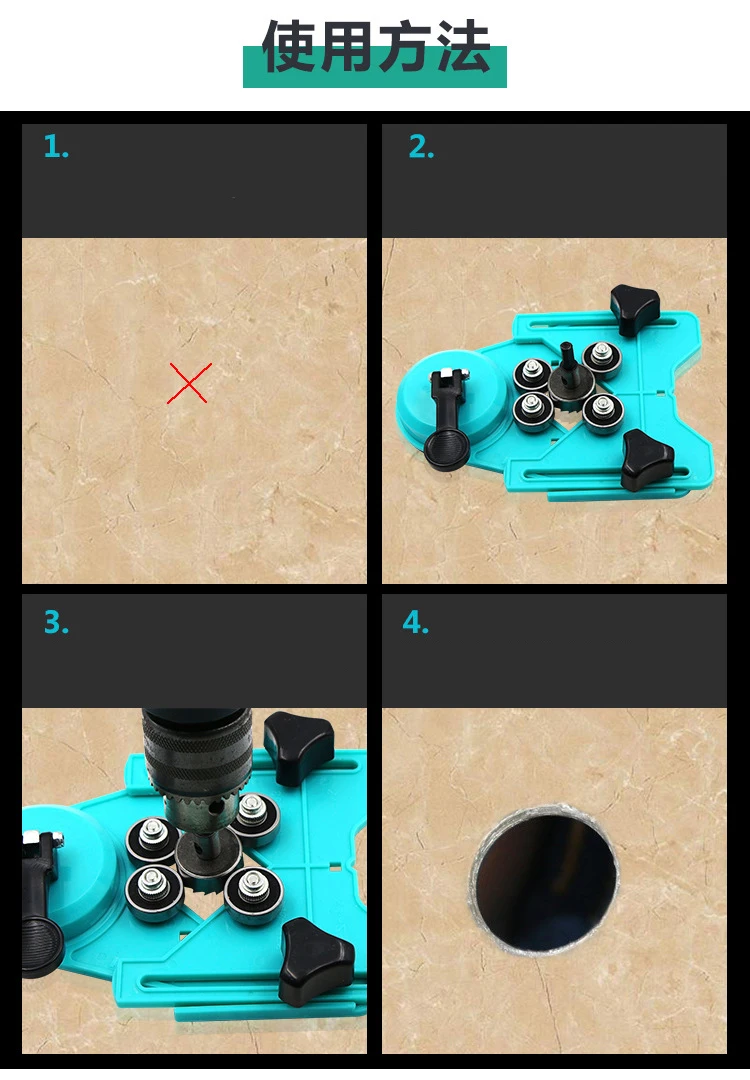 使用方法

1.

2.

3.

4.